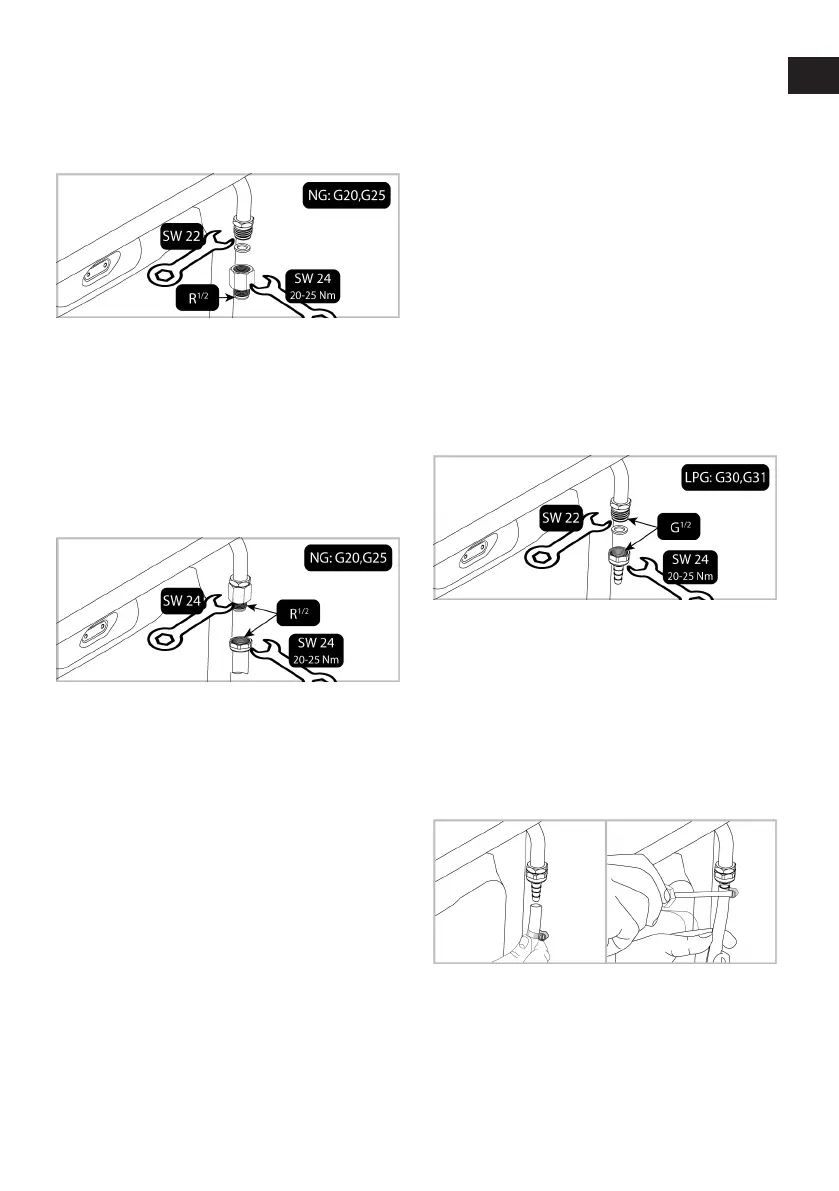 NG: G20,G25

SW 22

SW 24
20-25 Nm

$R^{1/2}$

NG: G20,G25

SW 24

$R^{1/2}$

SW 24
20-25 Nm

LPG: G30,G31

SW 22

$G^{1/2}$

SW 24
20-25 Nm