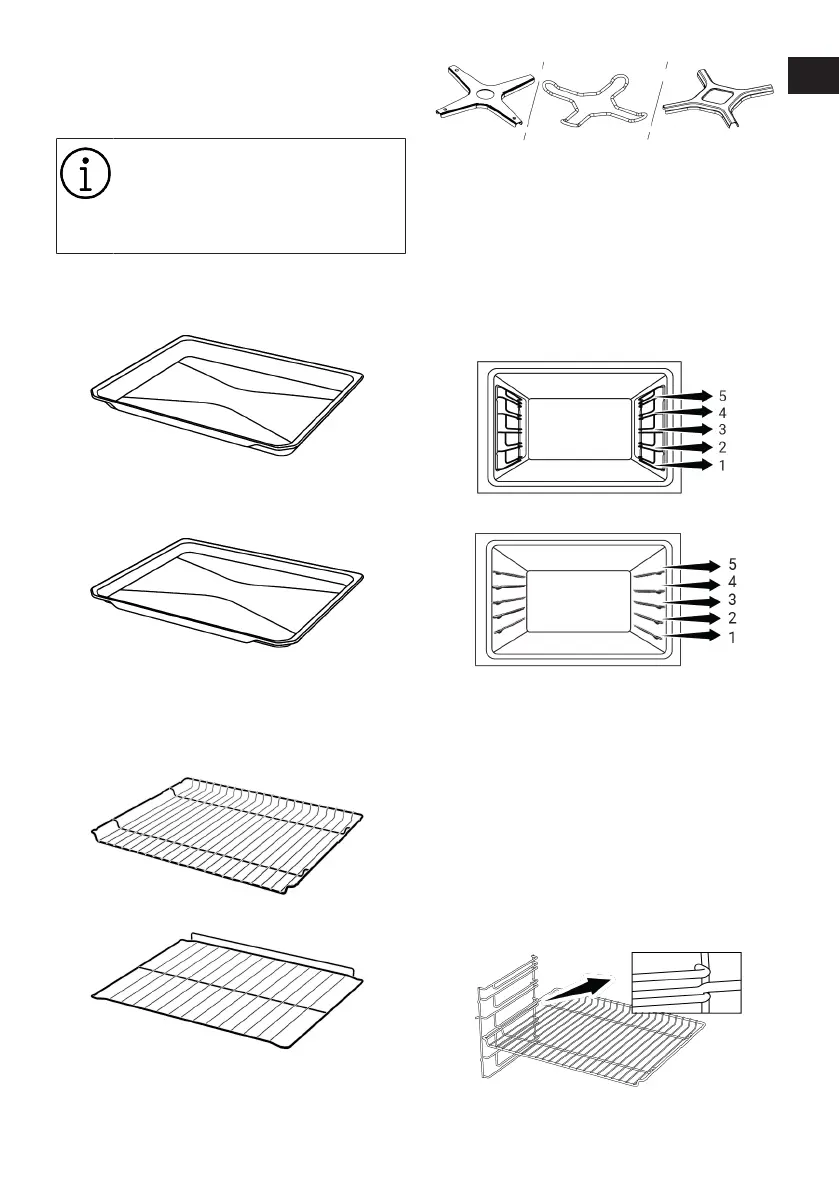 5
4
3
2
1

5
4
3
2
1