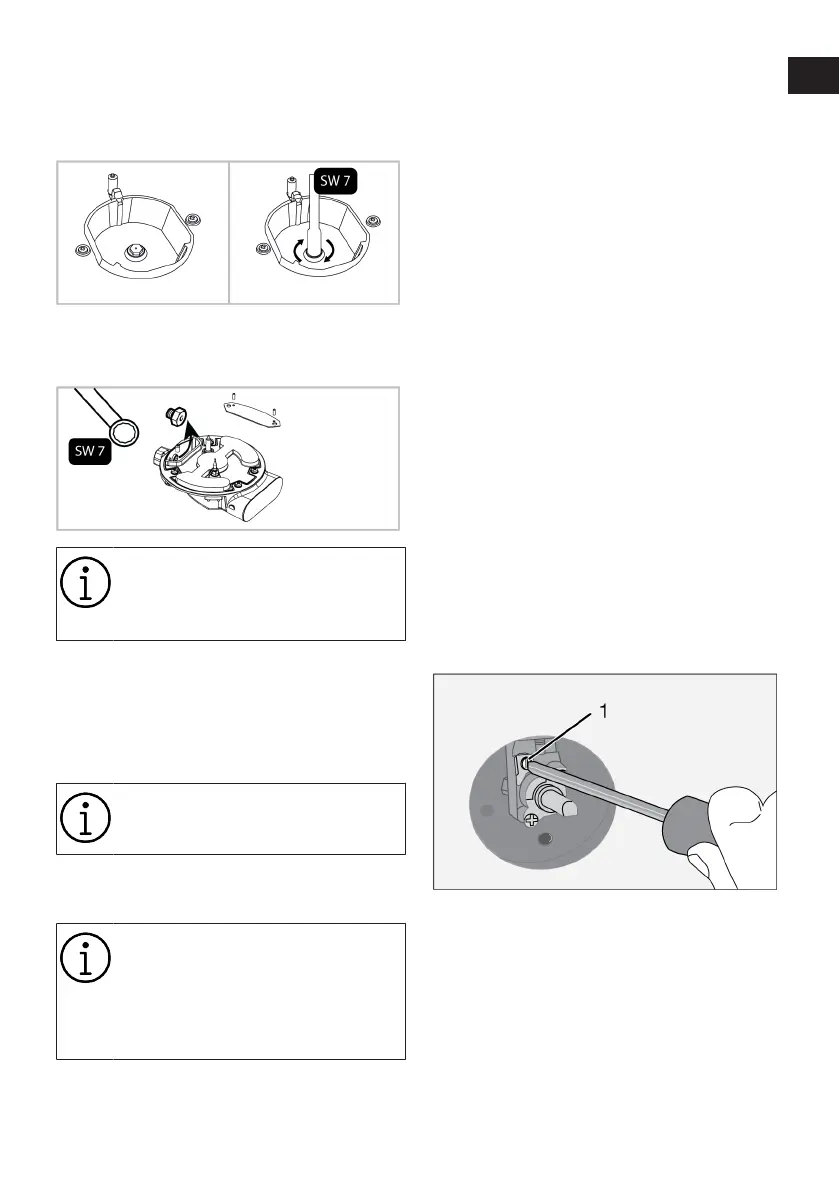 SW 7

SW 7

1