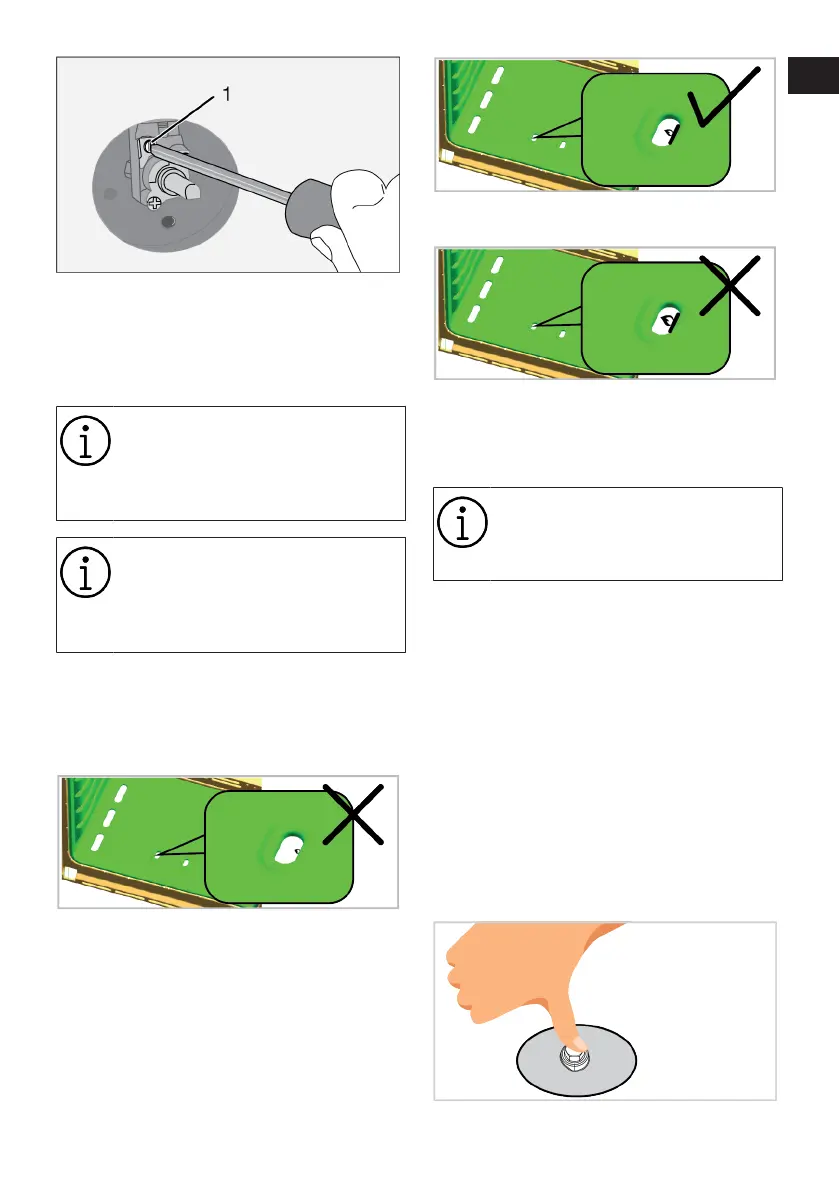 1