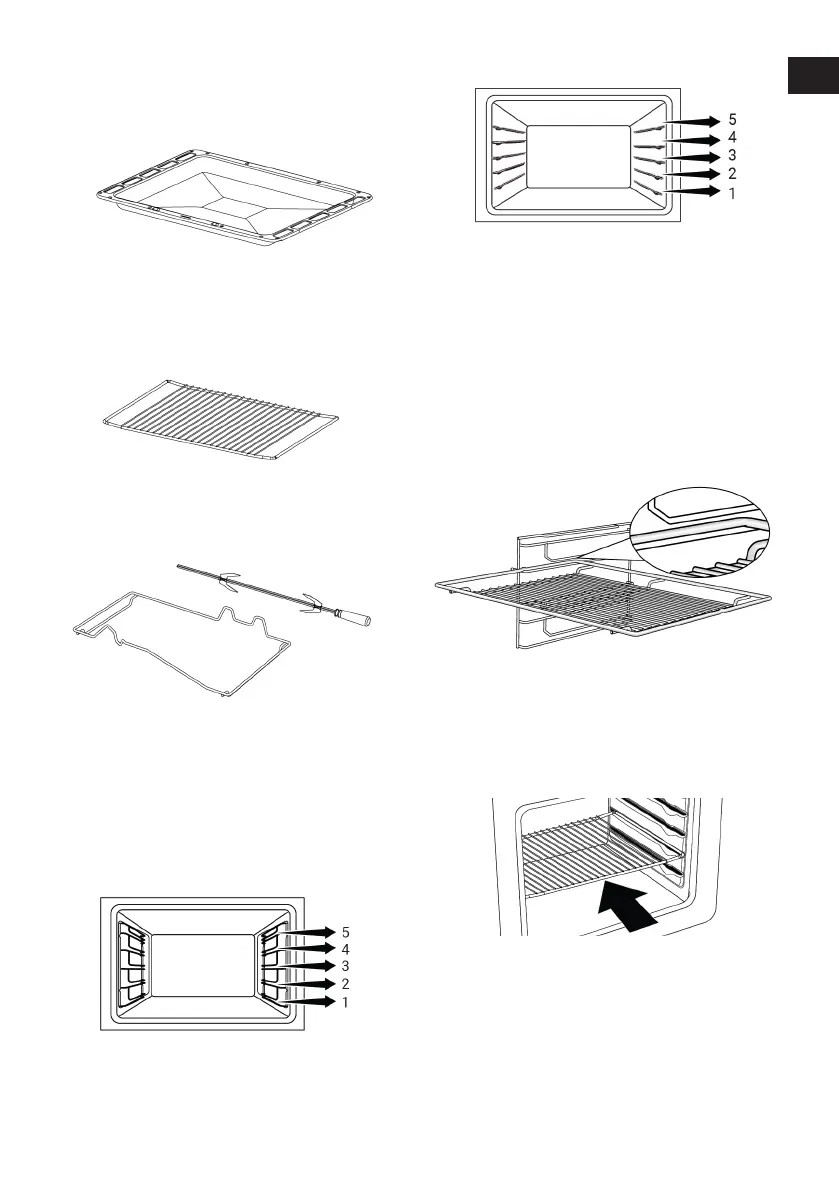 5
4
3
2
1

5
4
3
2
1