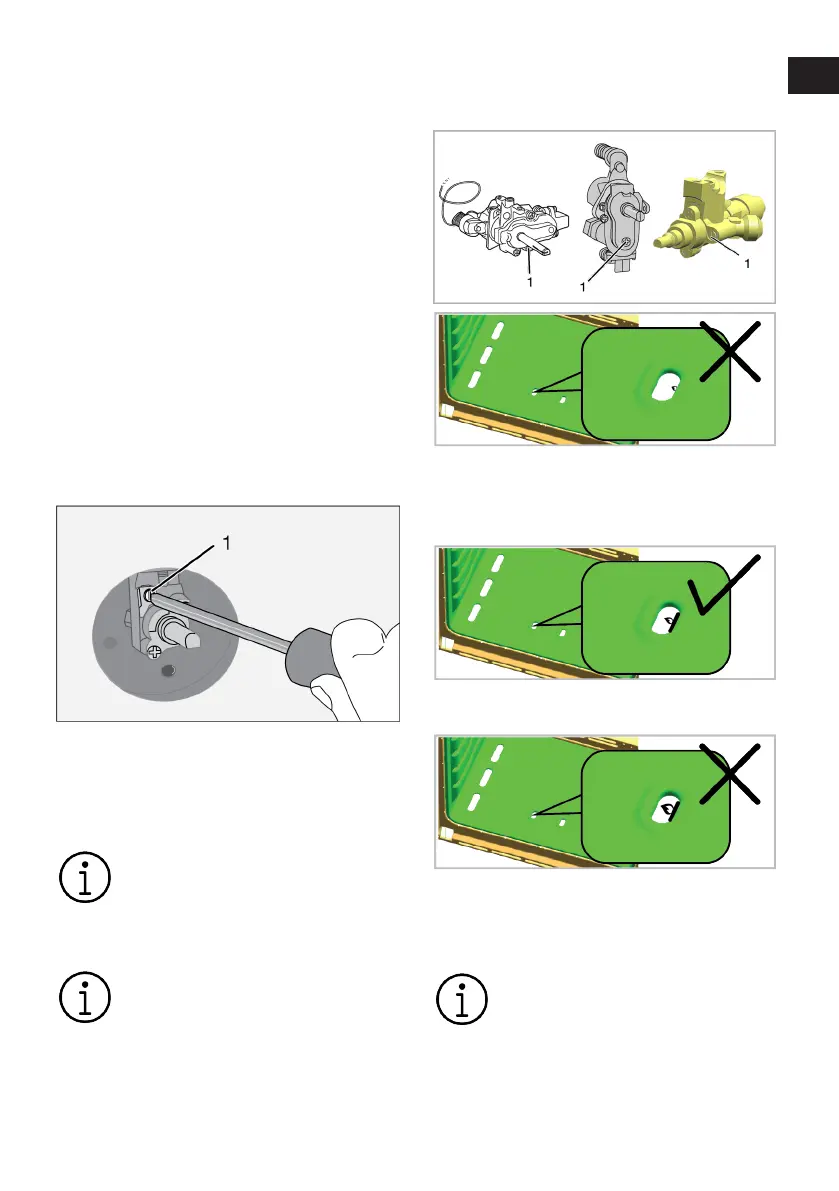 1

1

1

1