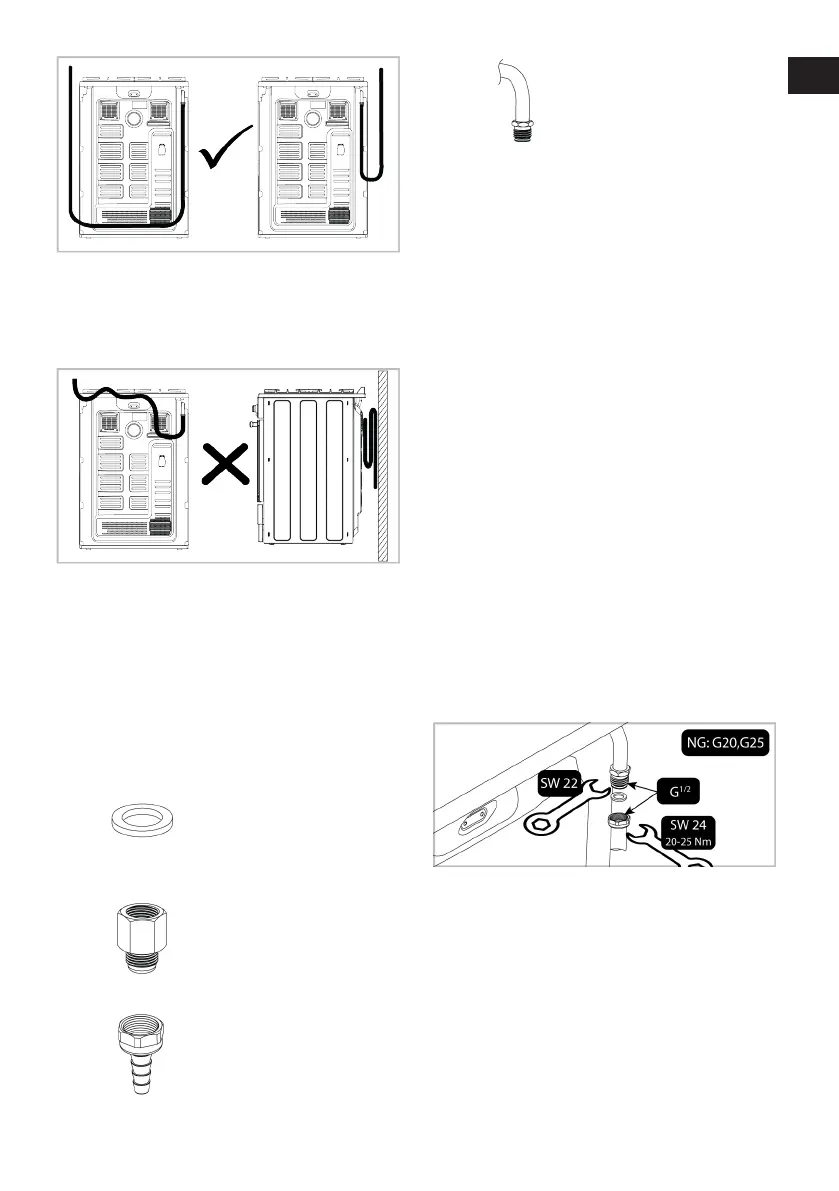 NG: G20,G25

SW 22

$G^{1/2}$

SW 24
20-25 Nm