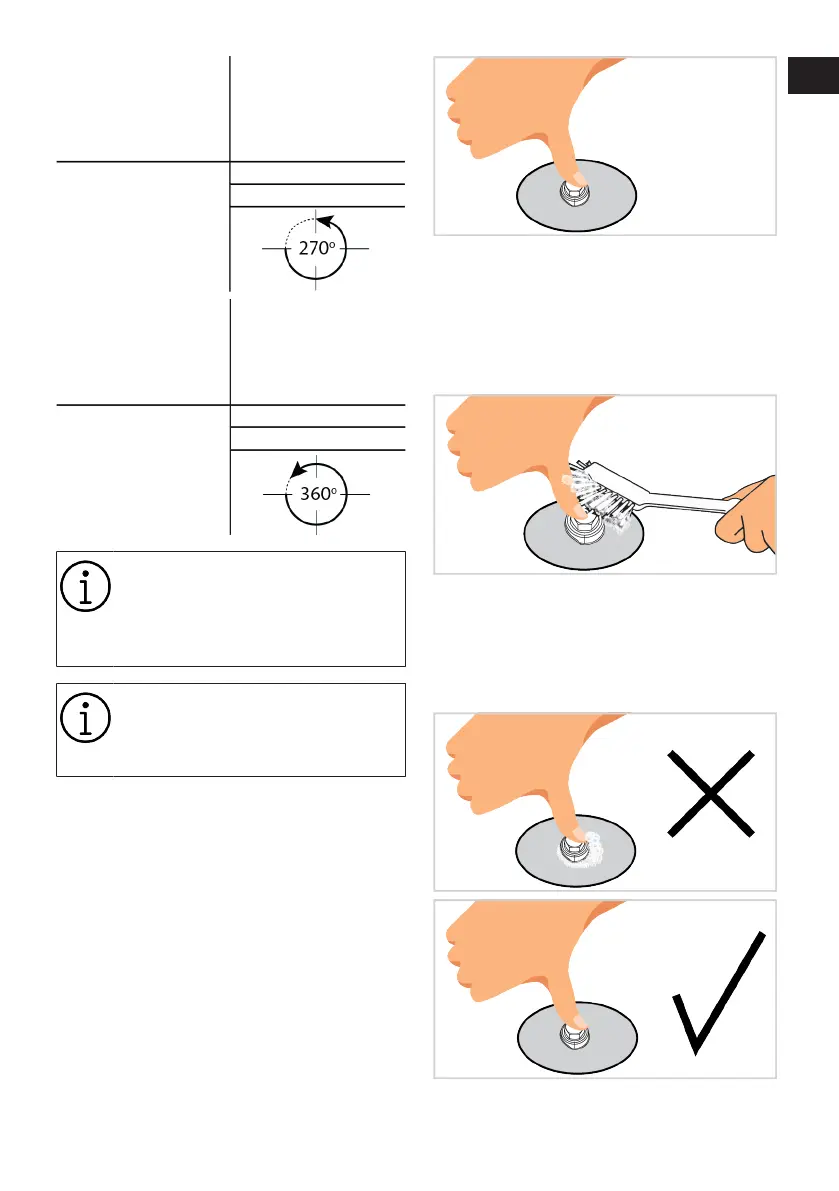 270°

360°