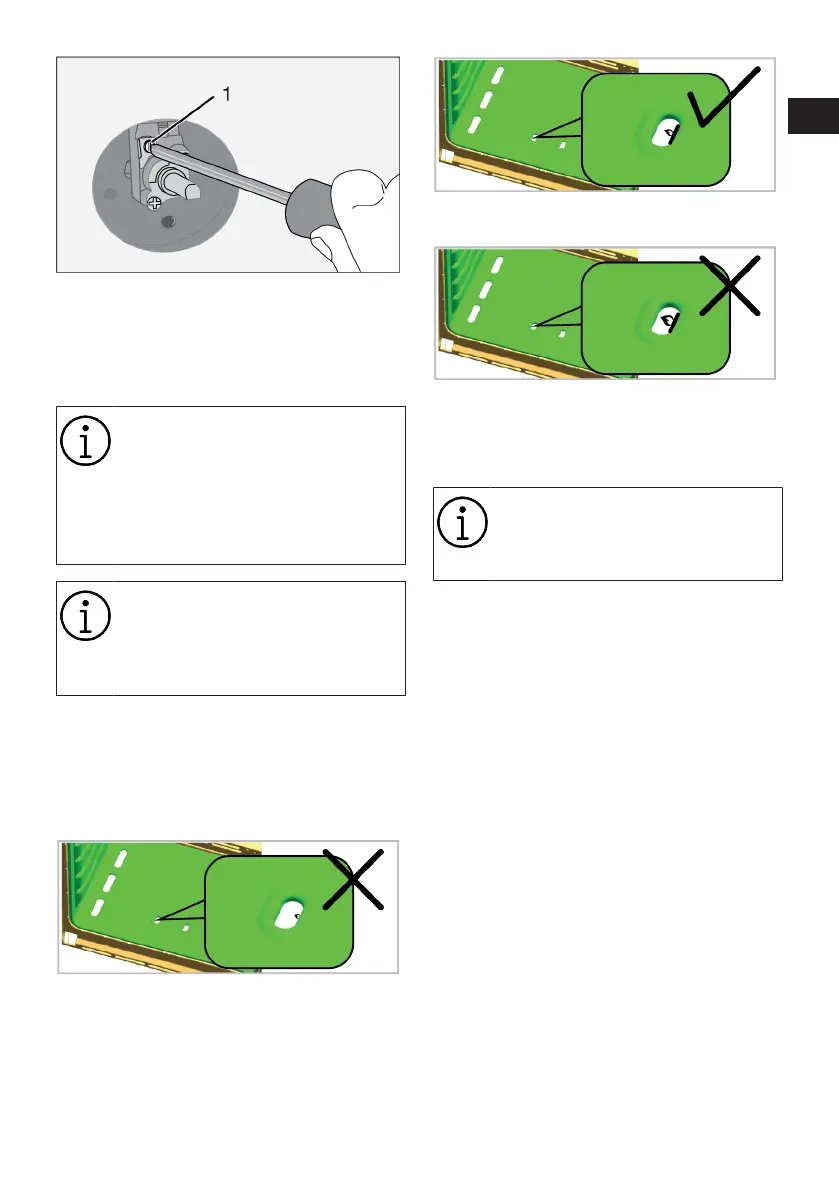 1