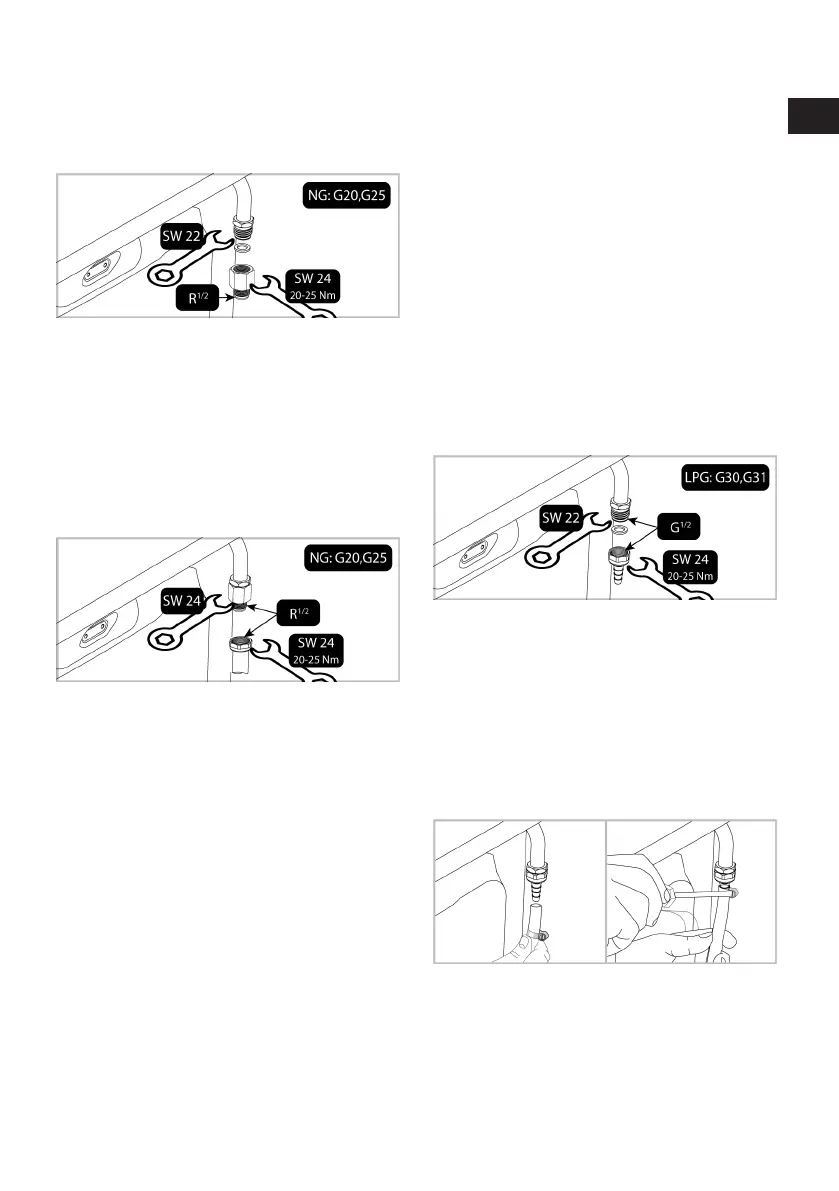 NG: G20,G25

SW 22

SW 24
20-25 Nm

$R^{1/2}$

NG: G20,G25

SW 24

$R^{1/2}$

SW 24
20-25 Nm

LPG: G30,G31

SW 22

$G^{1/2}$

SW 24
20-25 Nm