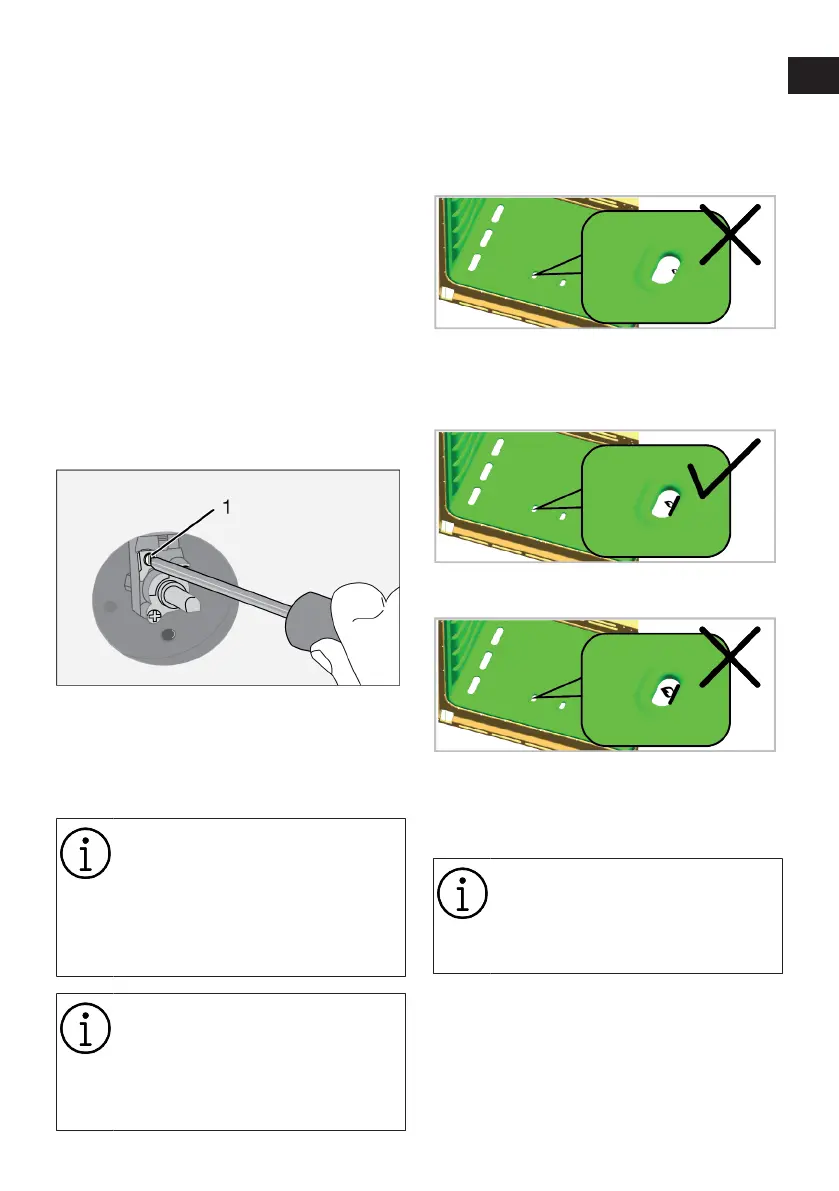 1