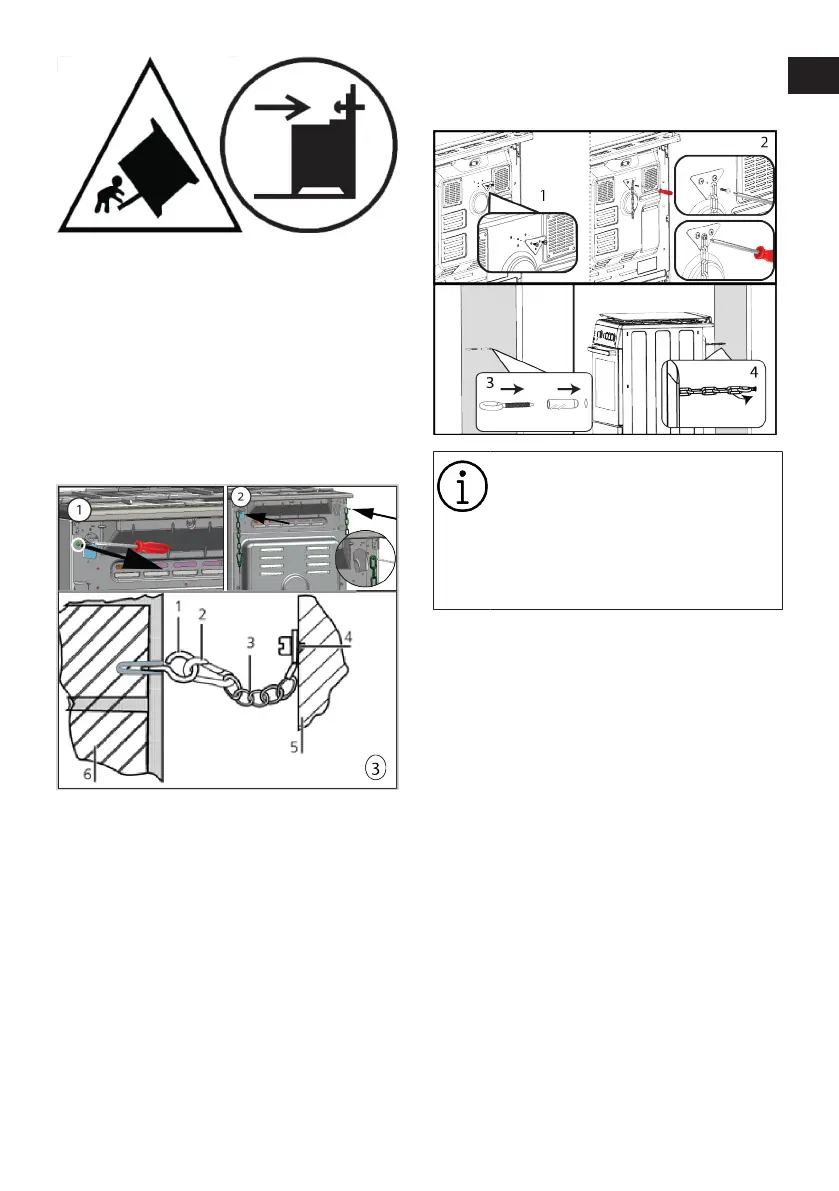 1

2

3

4

1

2

1

2

3

4

5

6

3