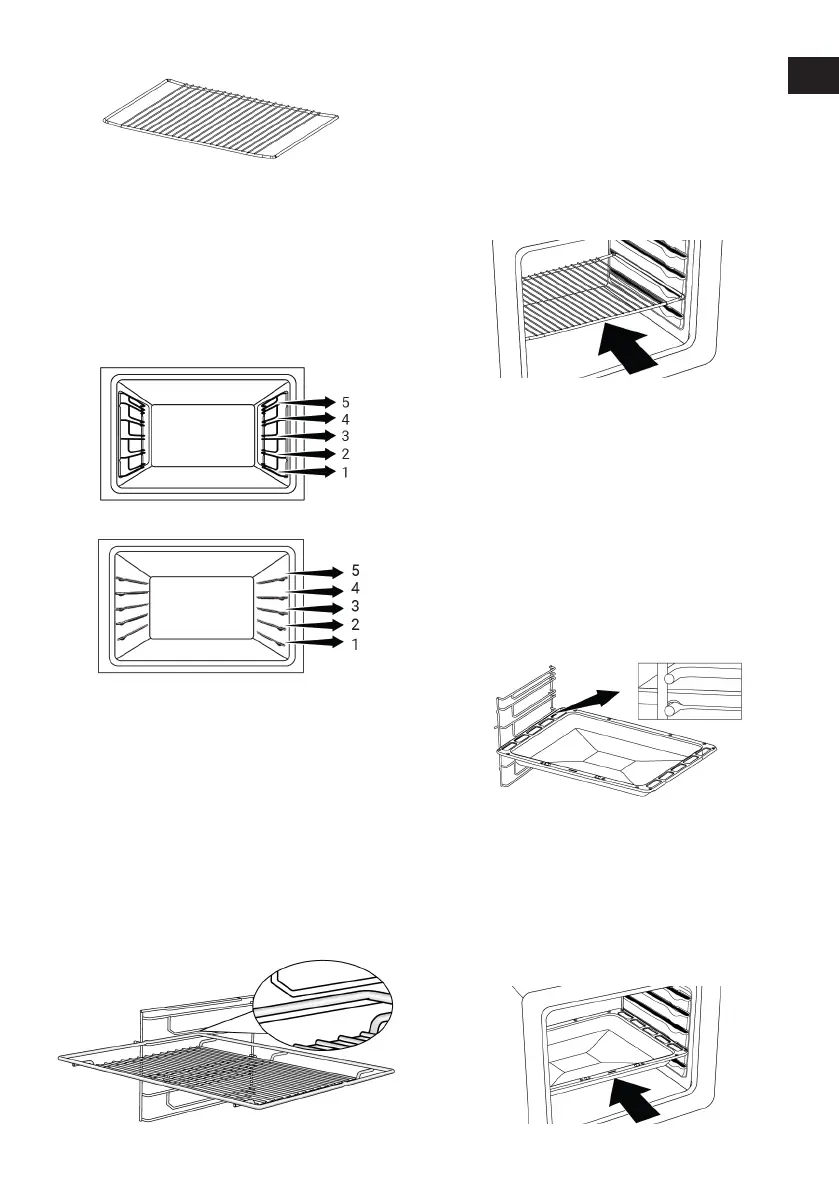 5
4
3
2
1

5
4
3
2
1