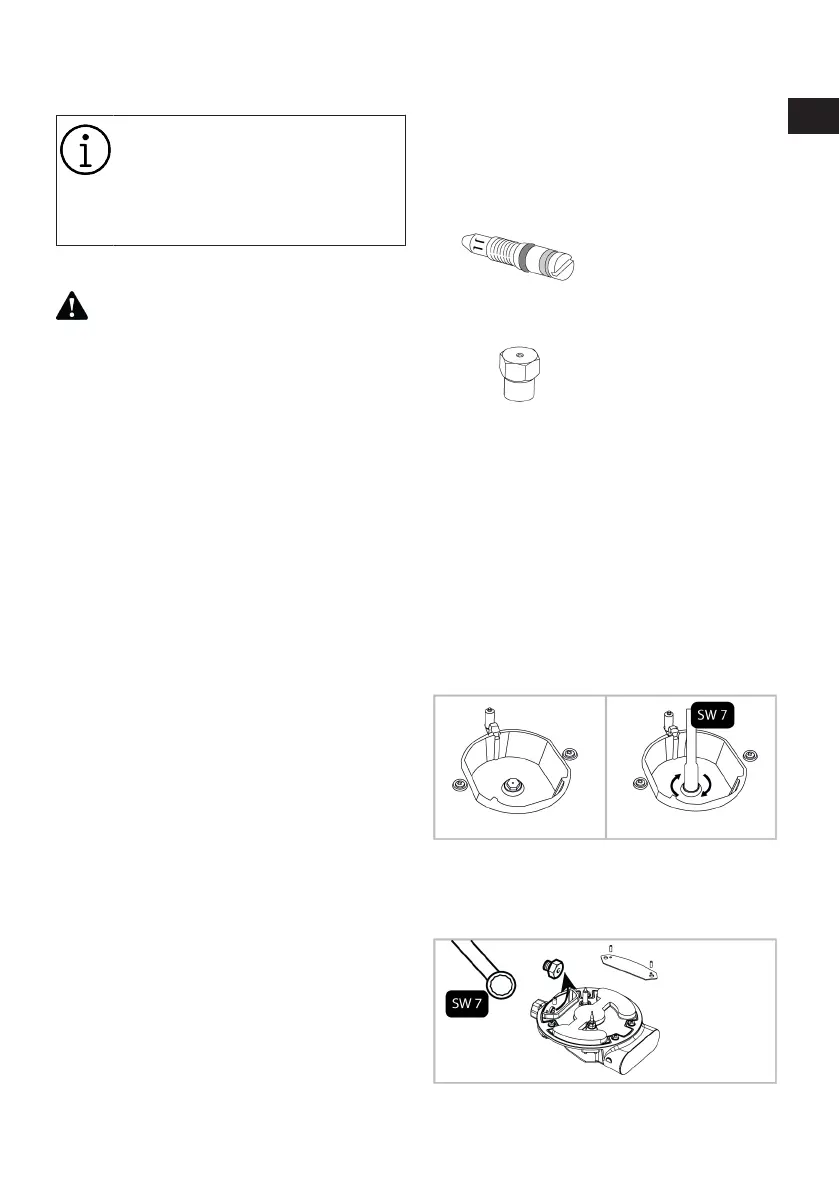 SW 7

SW 7