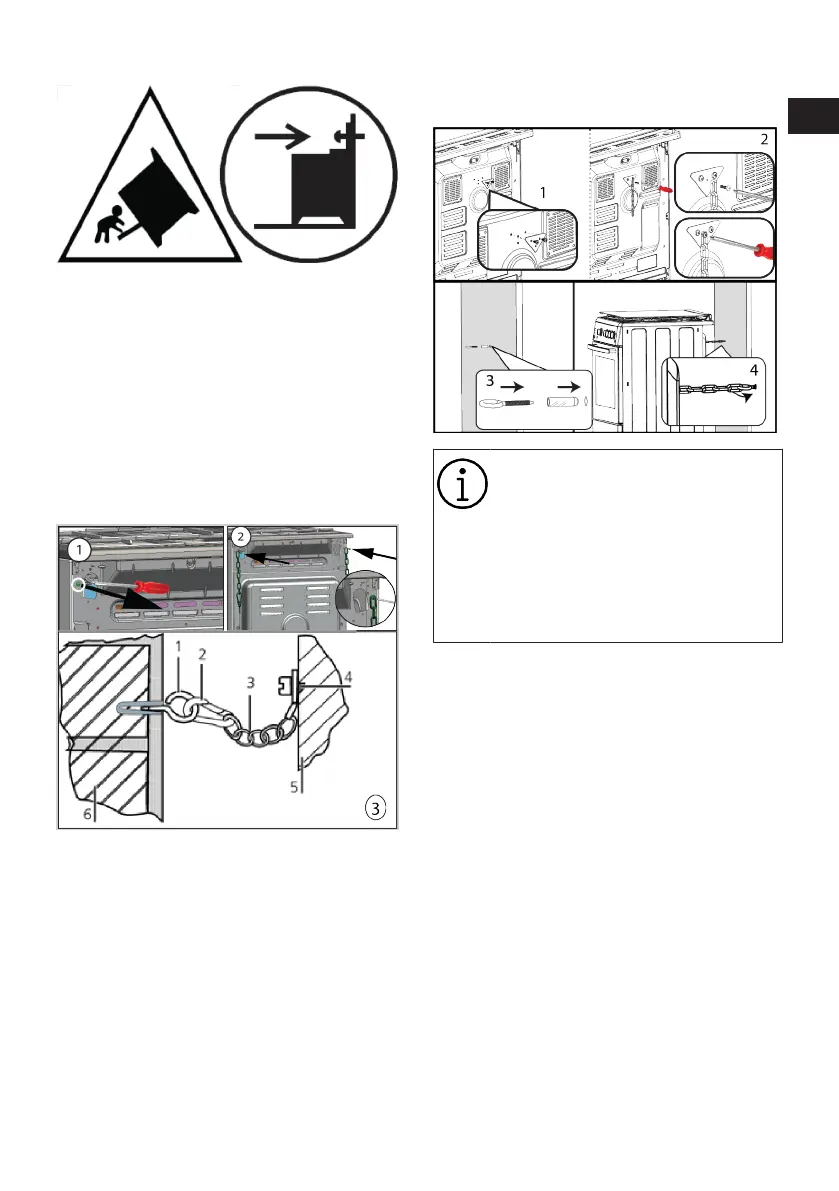 1

2

3

4

1

2

1

2

3

4

5

6

3