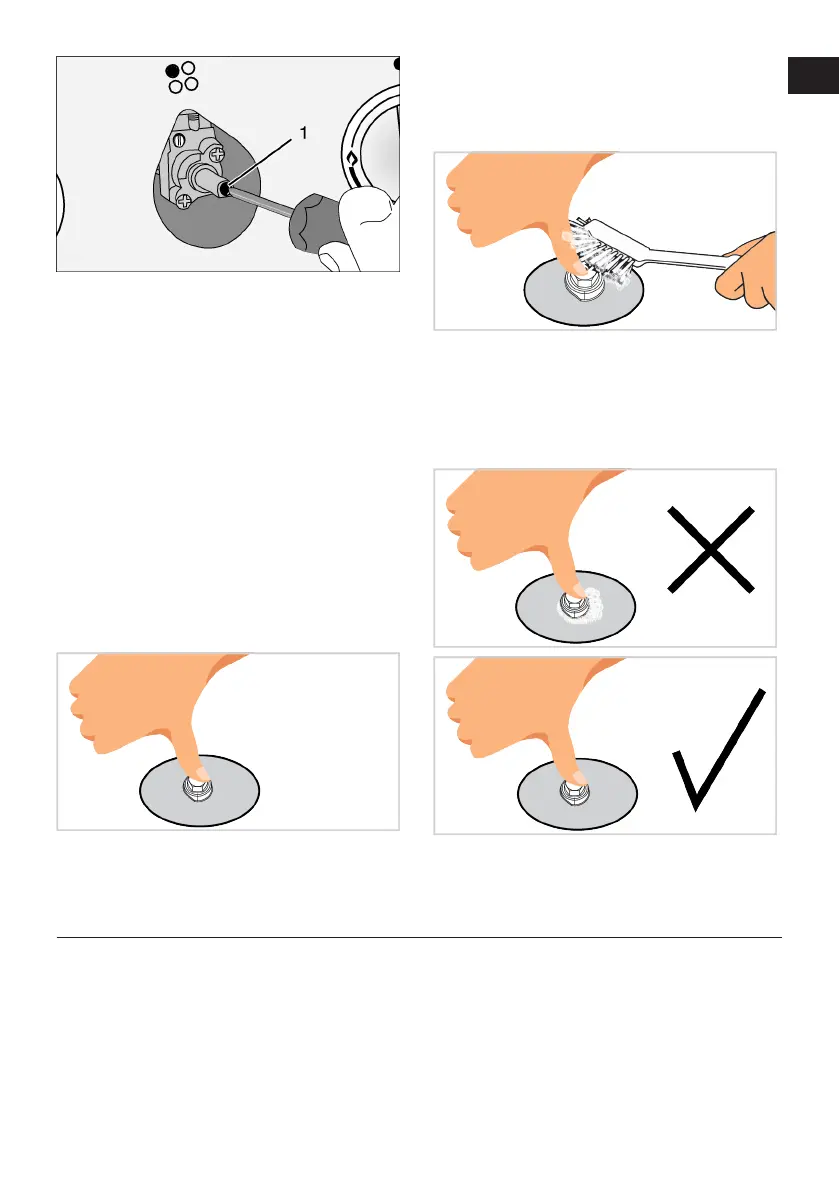 1