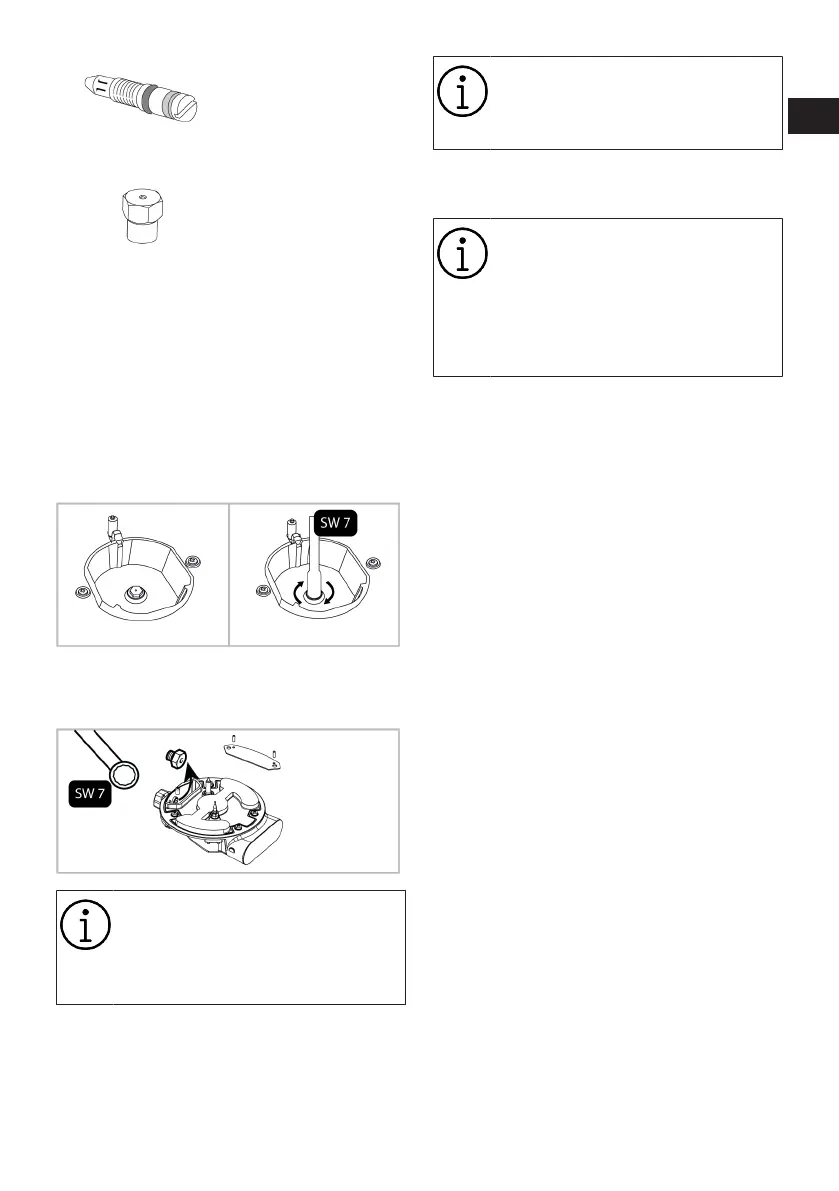 SW 7

SW 7