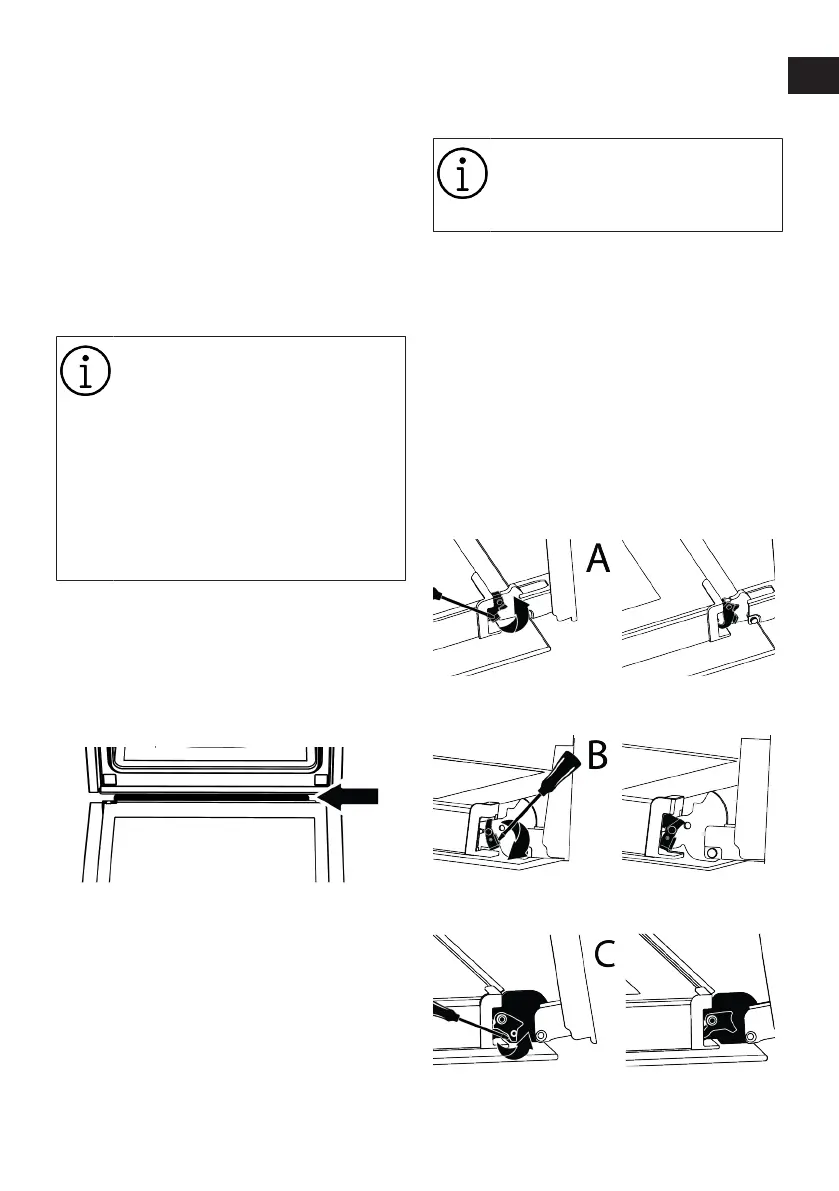 A

B

C