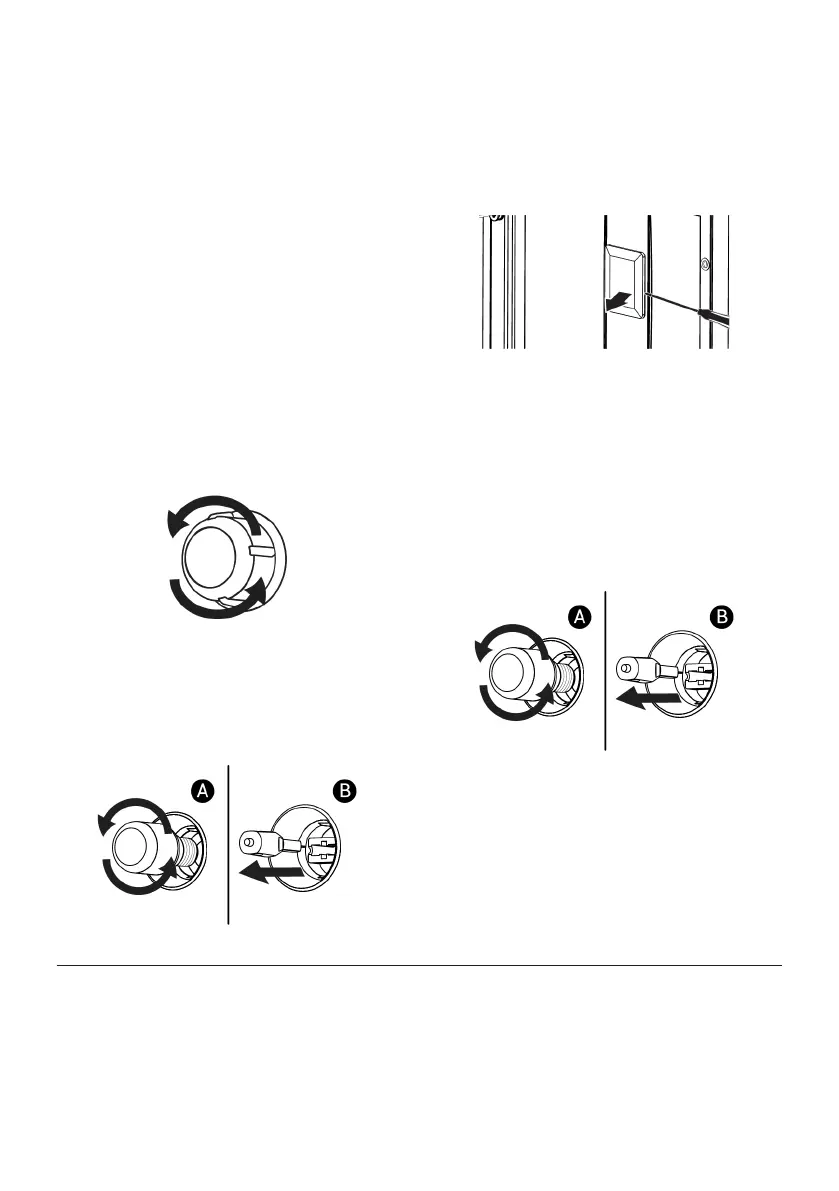 A

B

A

B