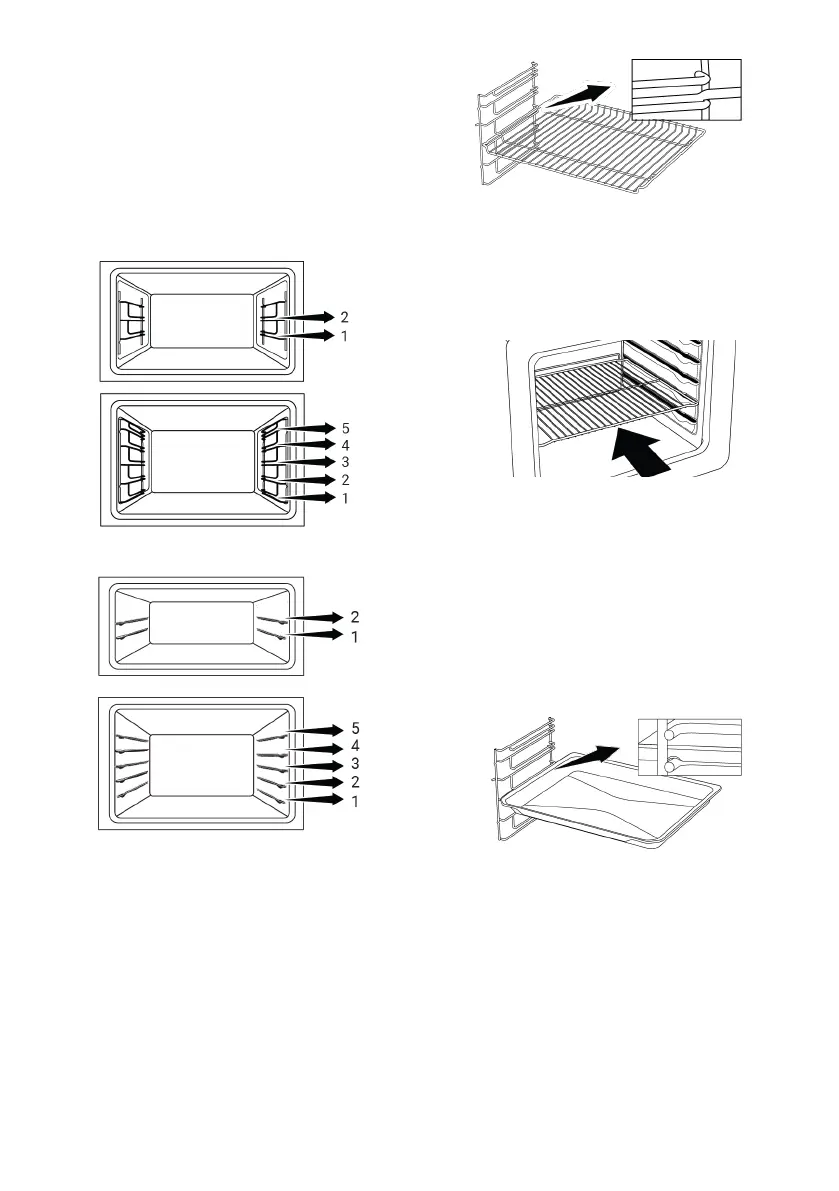 2
1

5
4
3
2
1

2
1

5
4
3
2
1