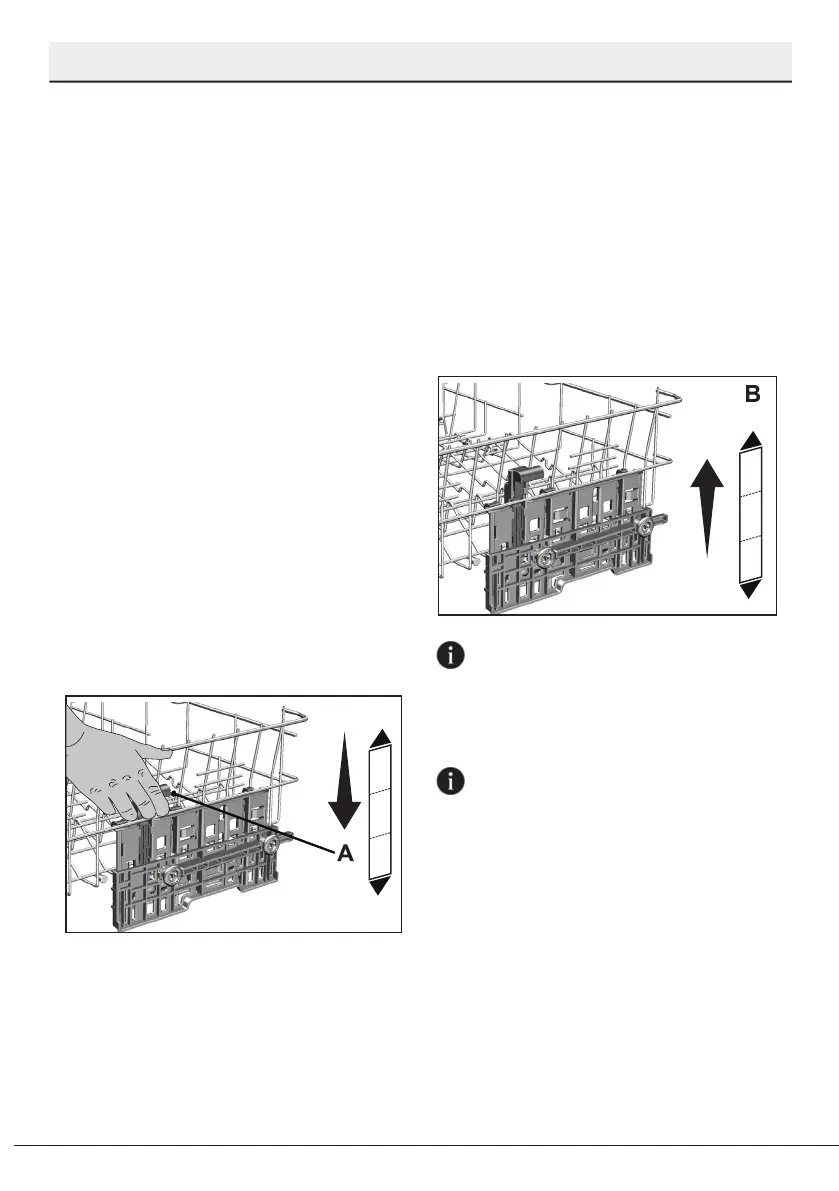 B

A