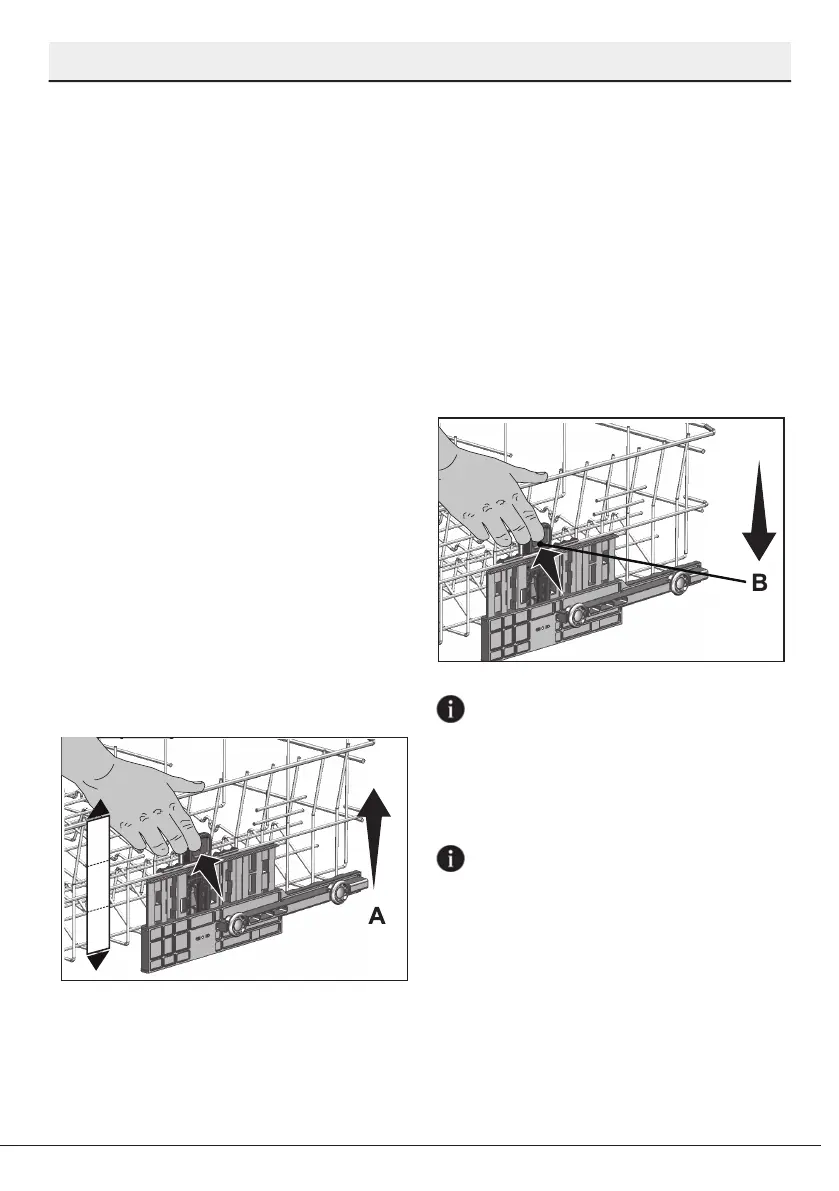 B

A