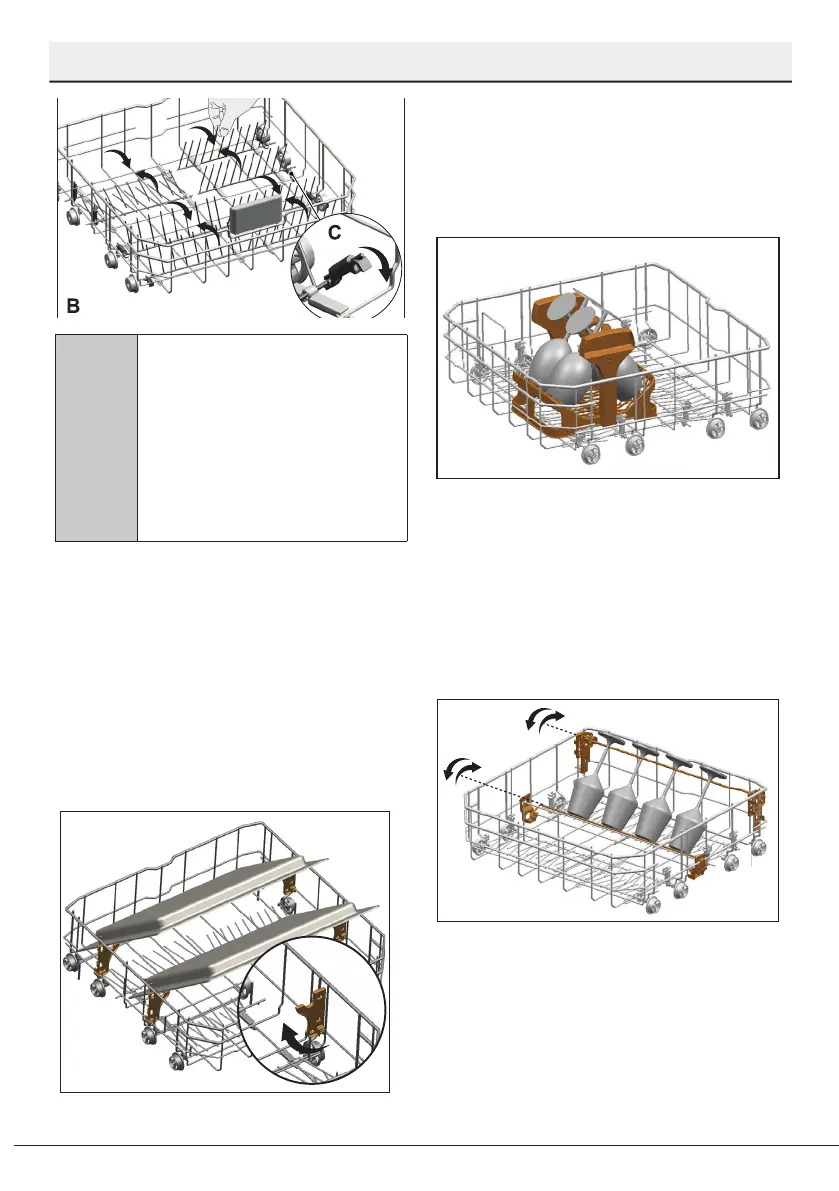 C

B