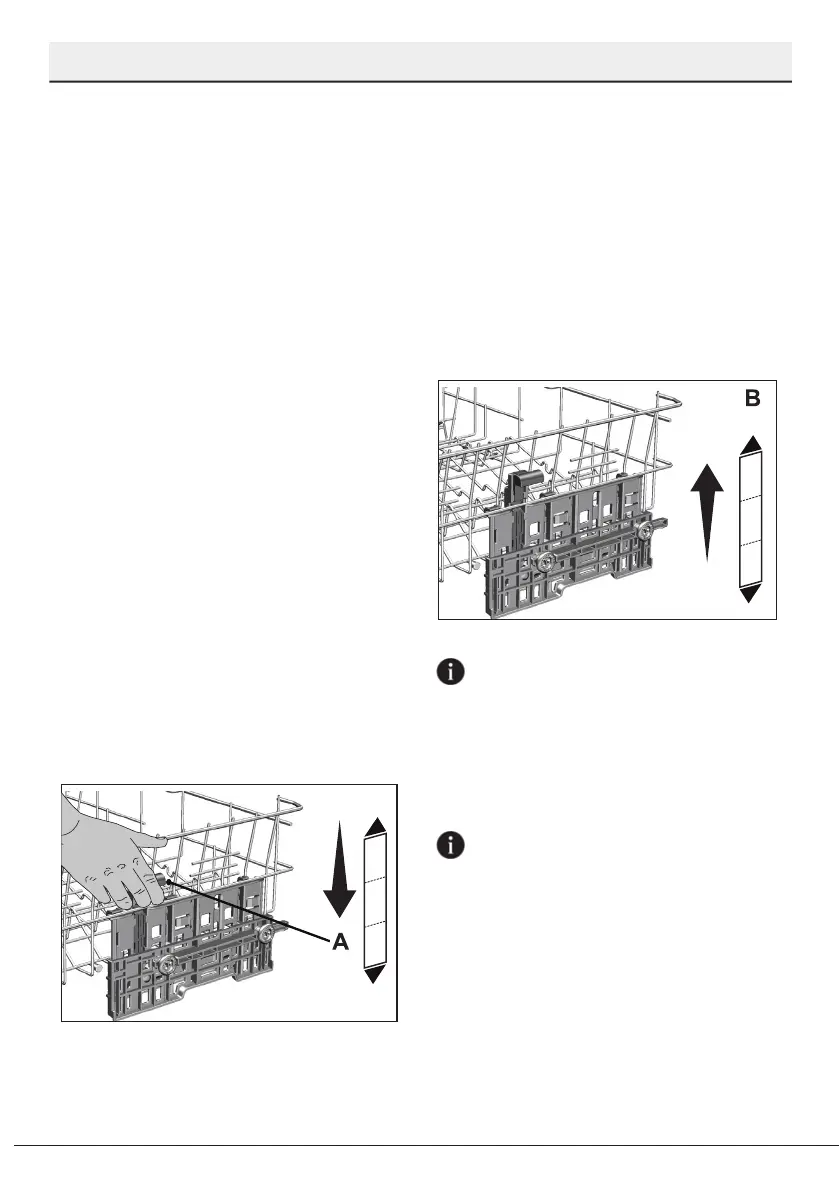 B

A