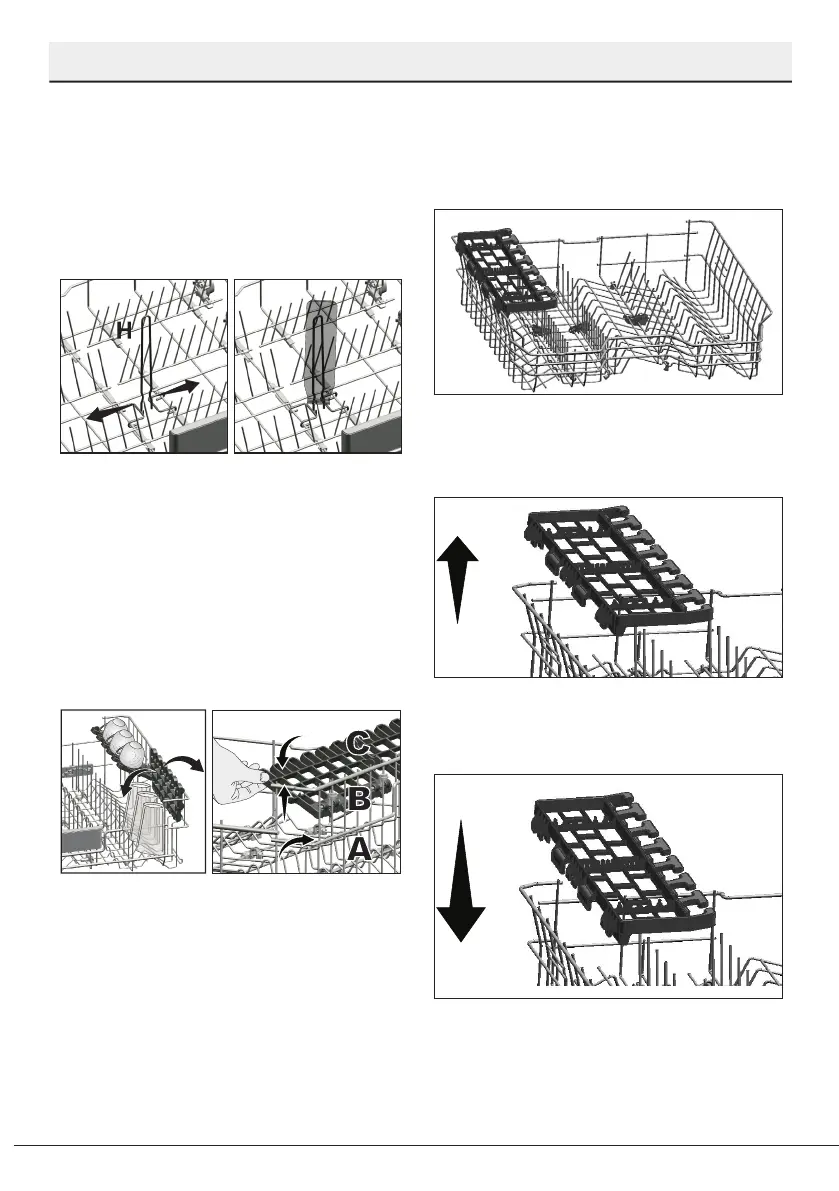 H

C

B

A