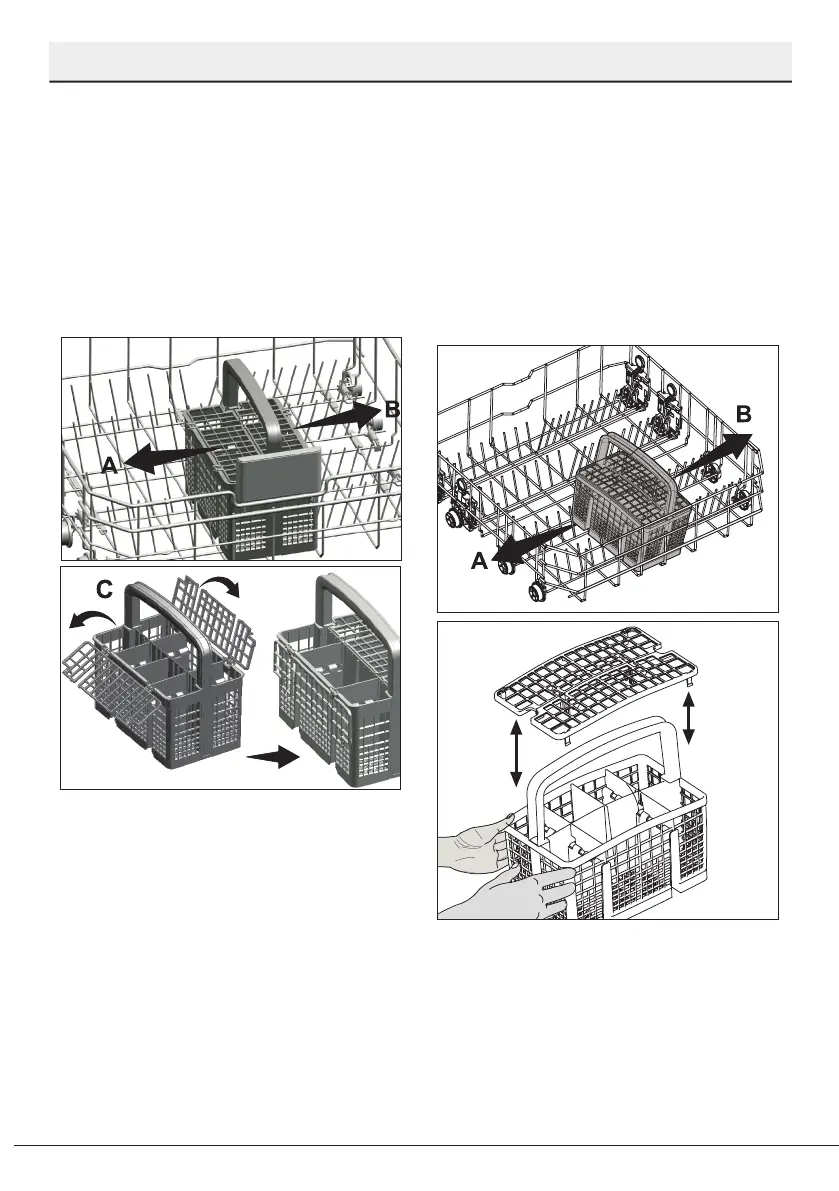 B
A
C
B
A