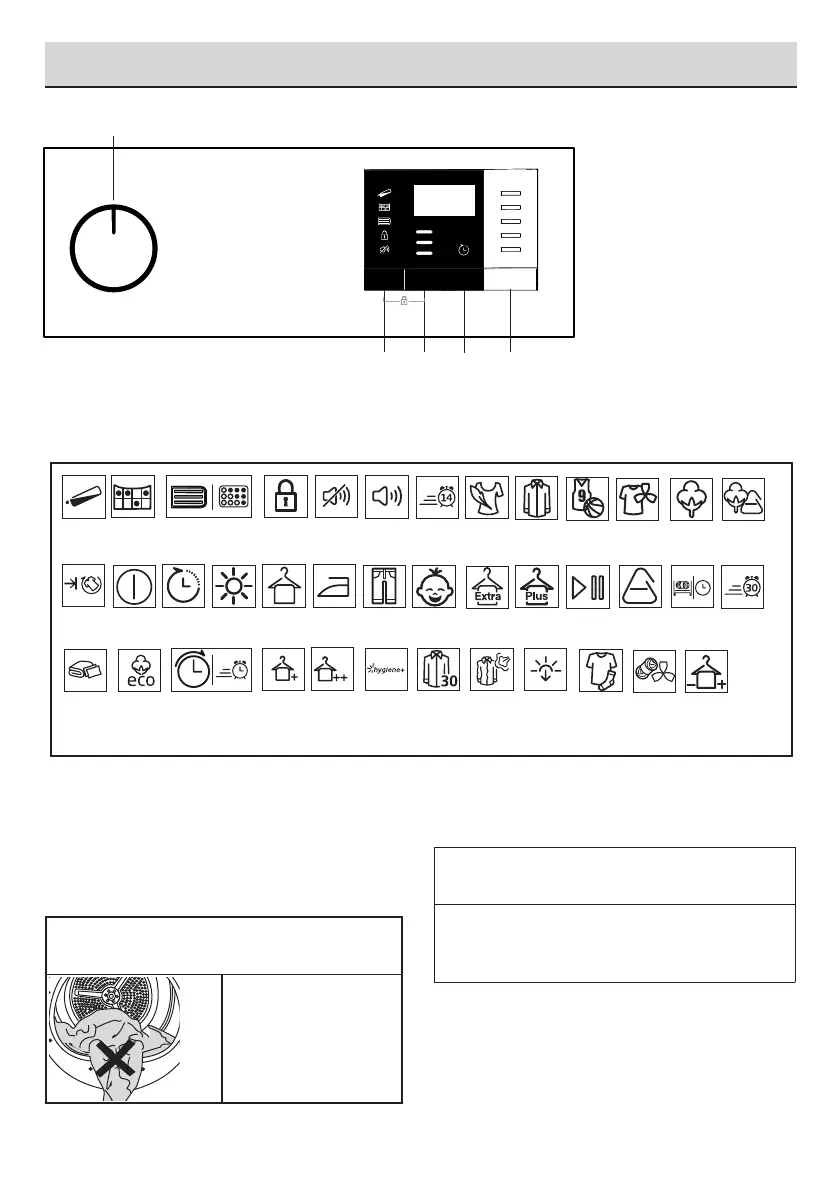 14

9

Extra

Plus

30

eco

hygiene+

30