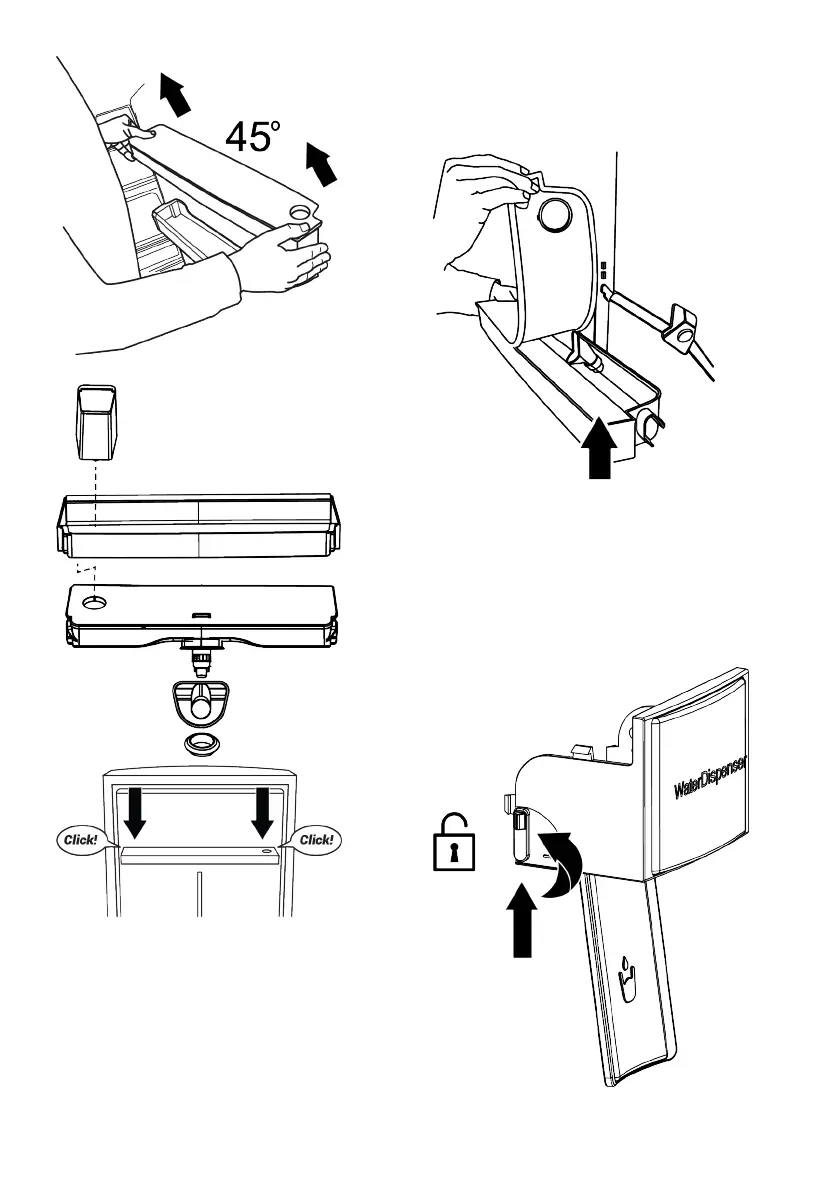 45°

Click!

Click!

WaterDispenser