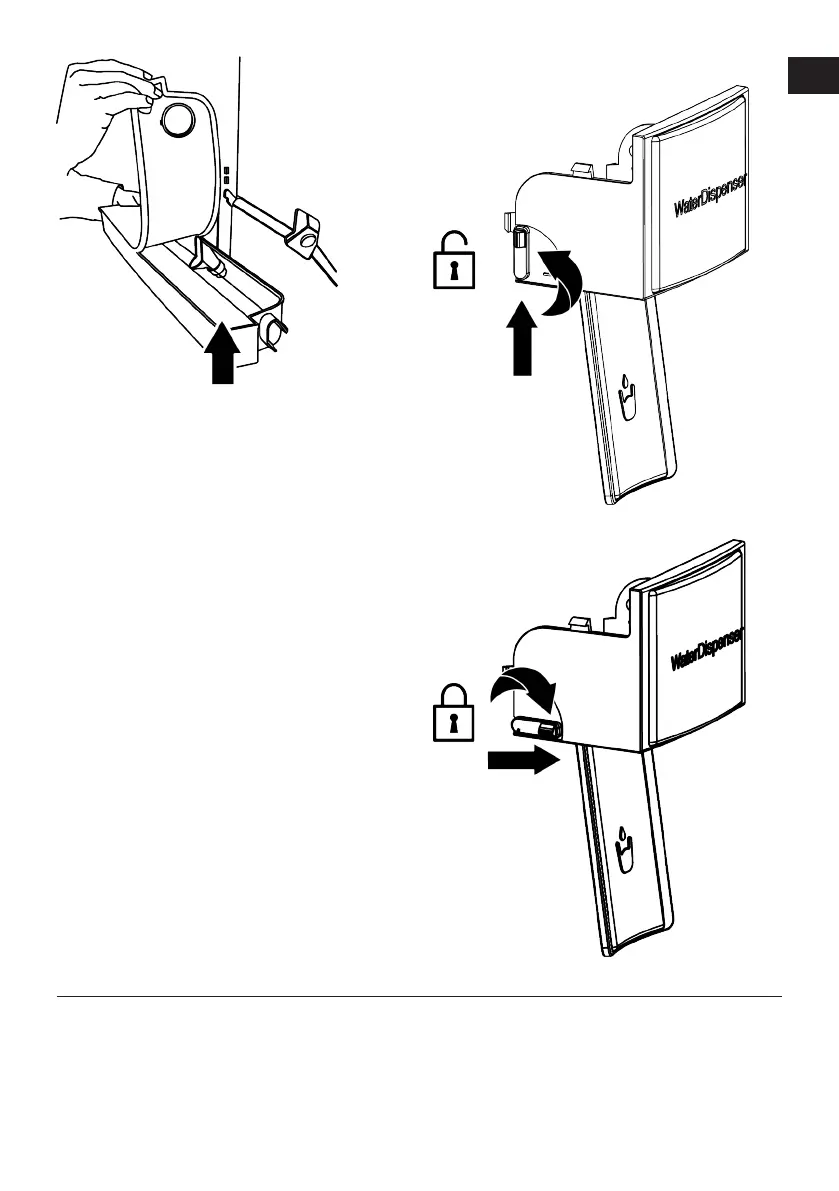 WaterDispenser

WaterDispenser