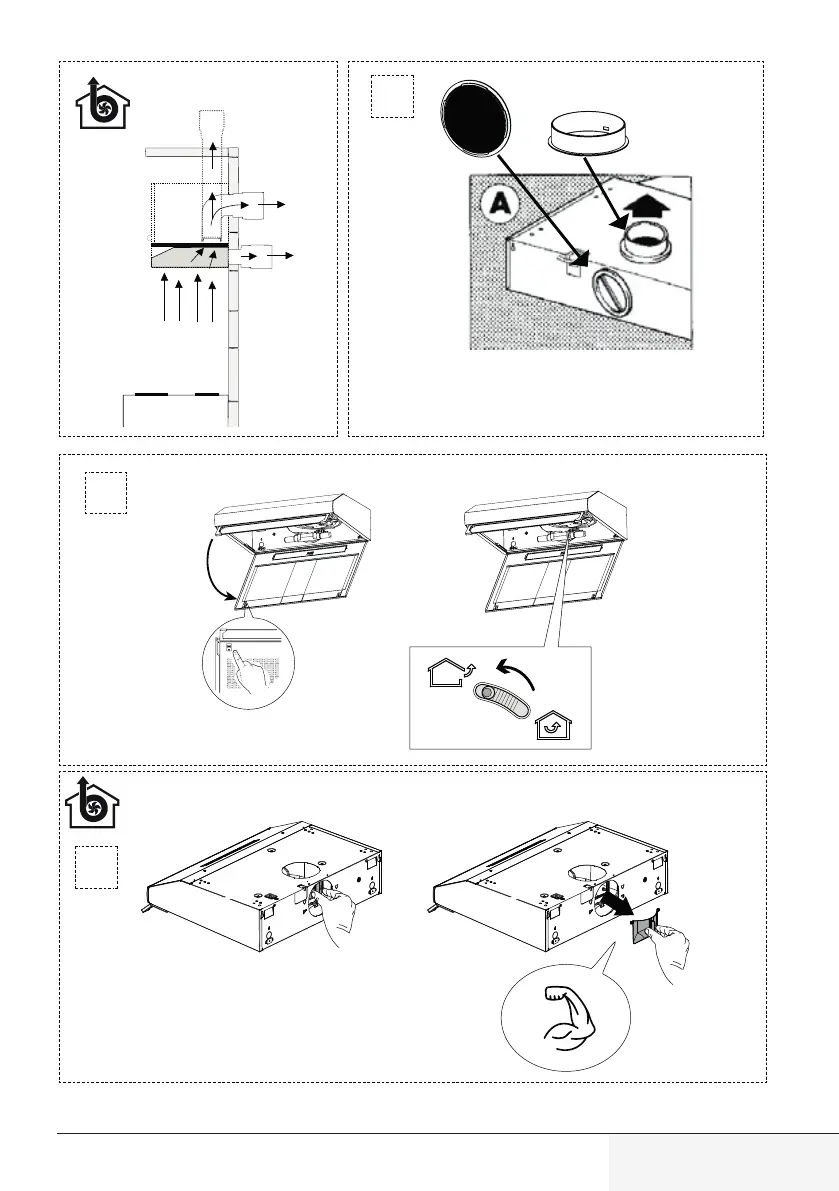 A