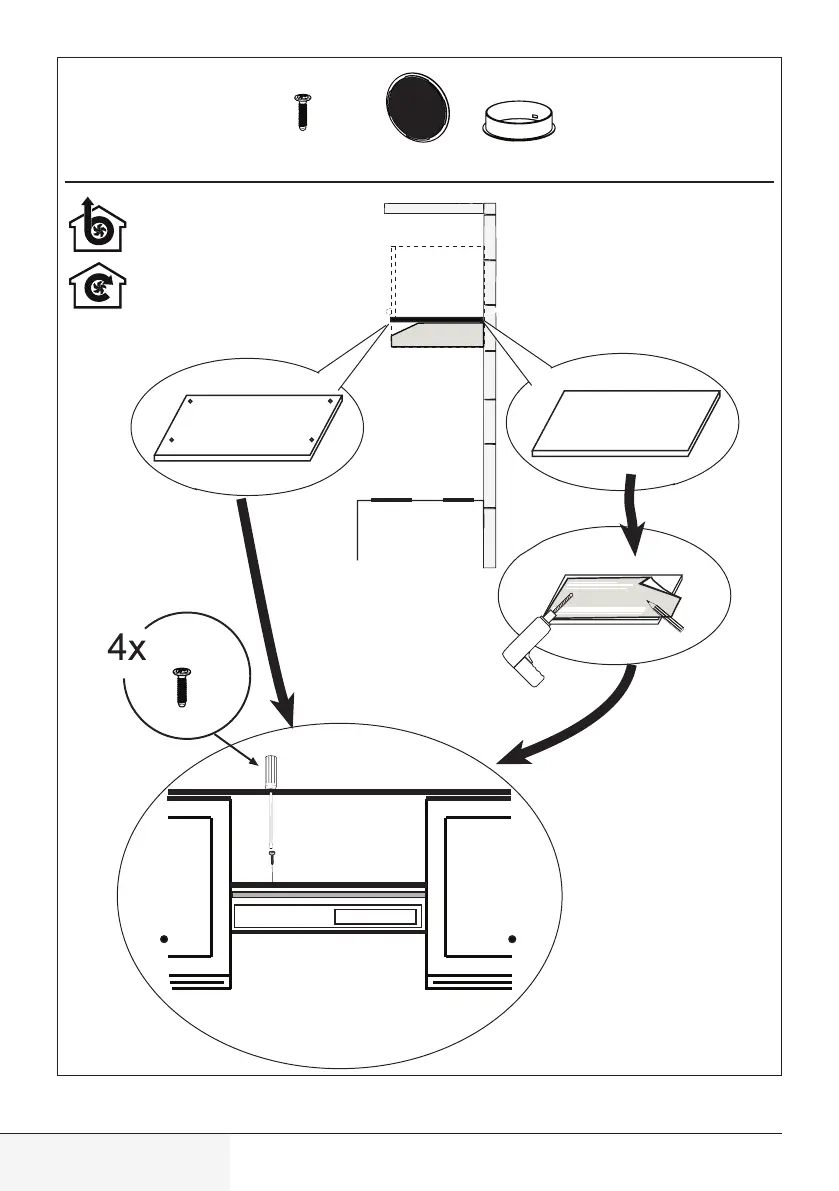 4x