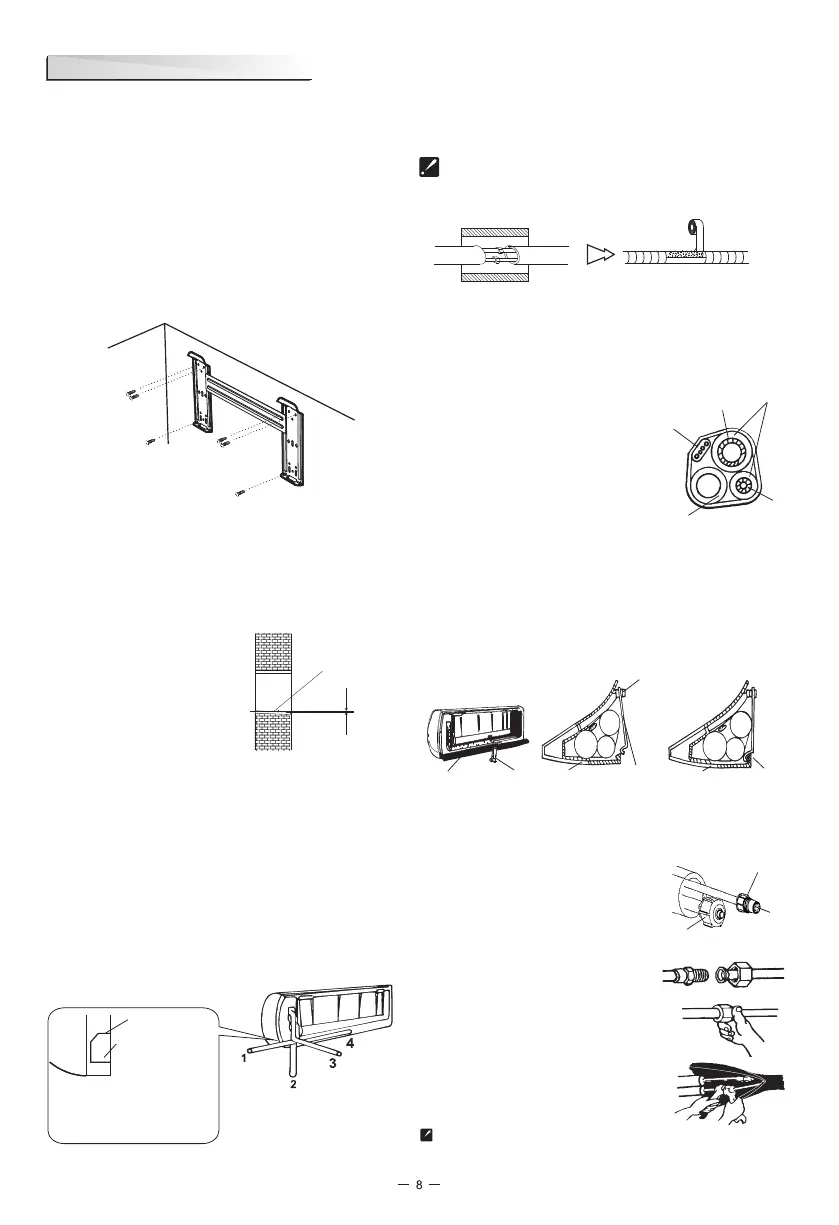 1
2
3
4

— 8 —