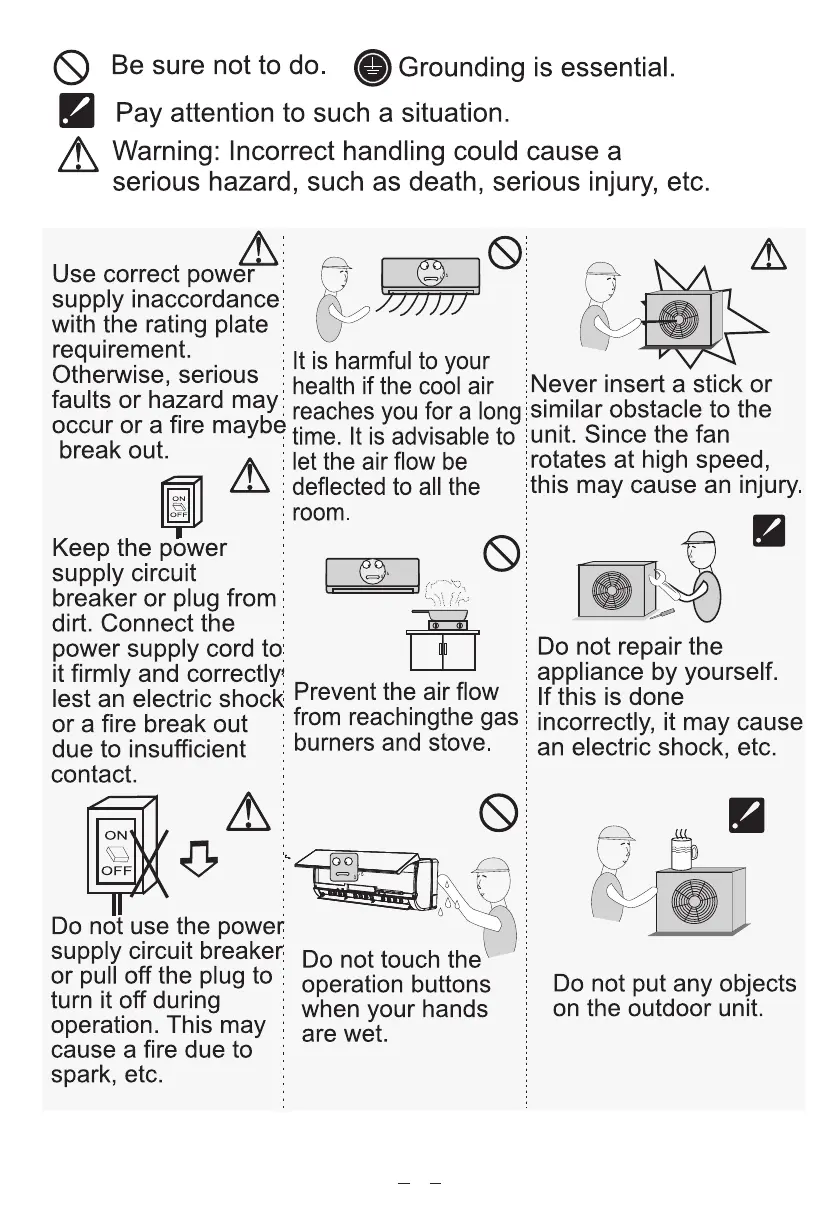 Be sure not to do. Grounding is essential.

Pay attention to such a situation.

Warning: Incorrect handling could cause a serious hazard, such as death, serious injury, etc.

Use correct power supply inaccordance with the rating plate requirement. Otherwise, serious faults or hazard may occur or a fire maybe break out.

ON
OFF

Keep the power supply circuit breaker or plug from dirt. Connect the power supply cord to it firmly and correctly lest an electric shock or a fire break out due to insufficient contact.

ON
OFF

Do not use the power supply circuit breaker or pull off the plug to turn it off during operation. This may cause a fire due to spark, etc.

It is harmful to your health if the cool air reaches you for a long time. It is advisable to let the air flow be deflected to all the room.

Prevent the air flow from reachingthe gas burners and stove.

Do not touch the operation buttons when your hands are wet.

Never insert a stick or similar obstacle to the unit. Since the fan rotates at high speed, this may cause an injury.

Do not repair the appliance by yourself. If this is done incorrectly, it may cause an electric shock, etc.

Do not put any objects on the outdoor unit.

– –