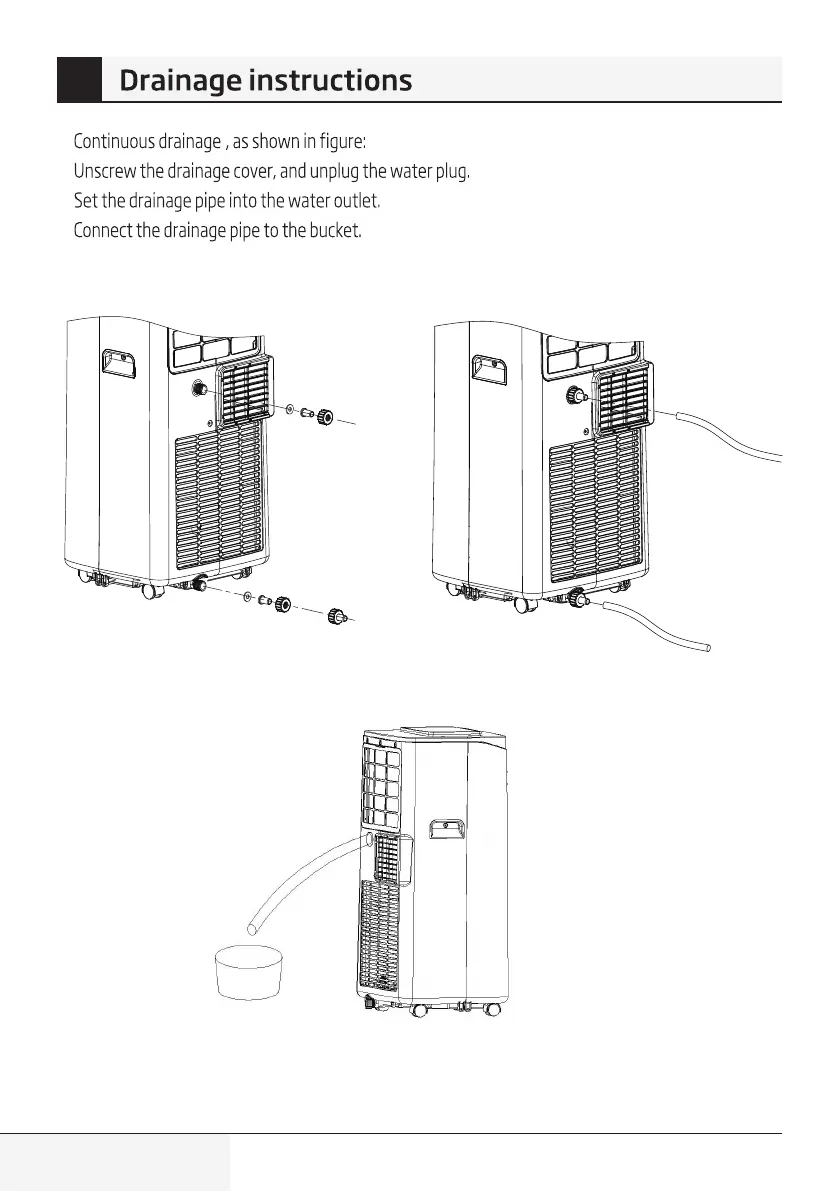 Drainage instructions

Continuous drainage , as shown in figure:
Unscrew the drainage cover, and unplug the water plug.
Set the drainage pipe into the water outlet.
Connect the drainage pipe to the bucket.