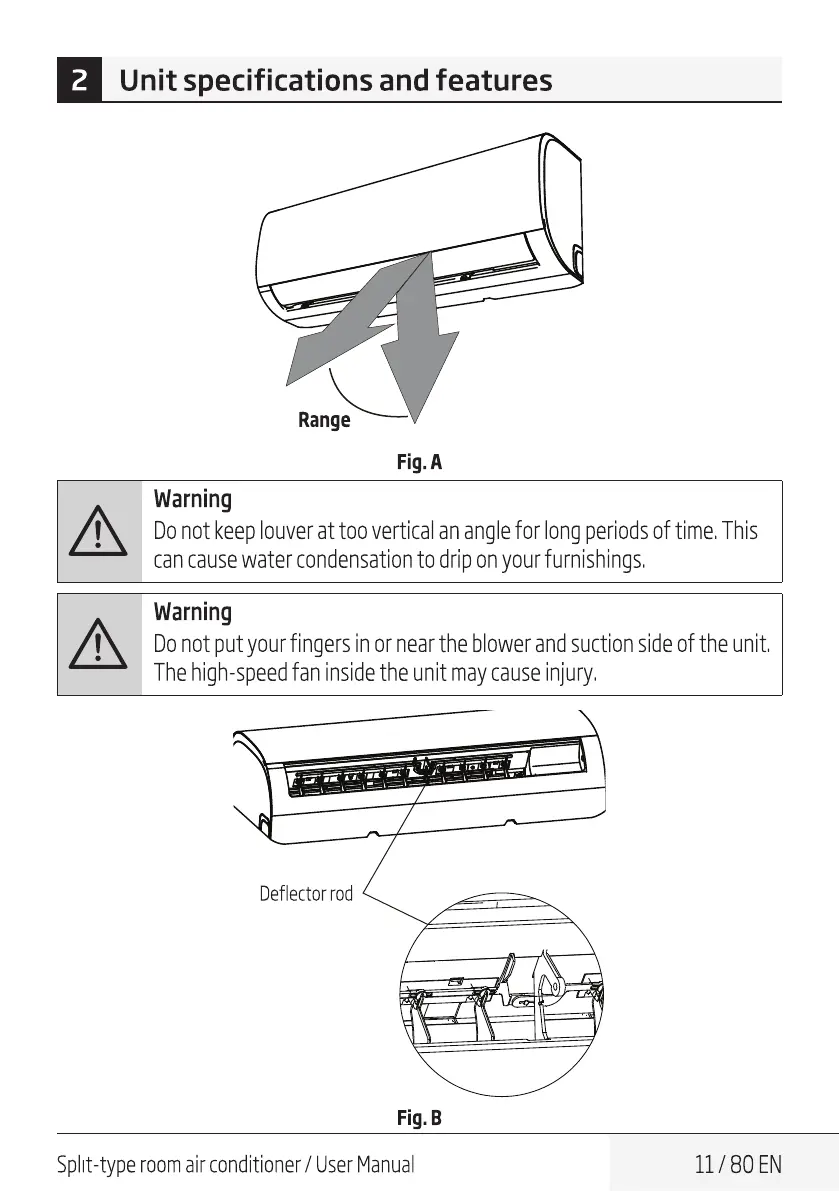 2 Unit specifications and features

Range

Fig. A

Warning
Do not keep louver at too vertical an angle for long periods of time. This can cause water condensation to drip on your furnishings.

Warning
Do not put your fingers in or near the blower and suction side of the unit. The high-speed fan inside the unit may cause injury.

Deflector rod

Fig. B

Splıt-type room air conditioner / User Manual 11 / 80 EN