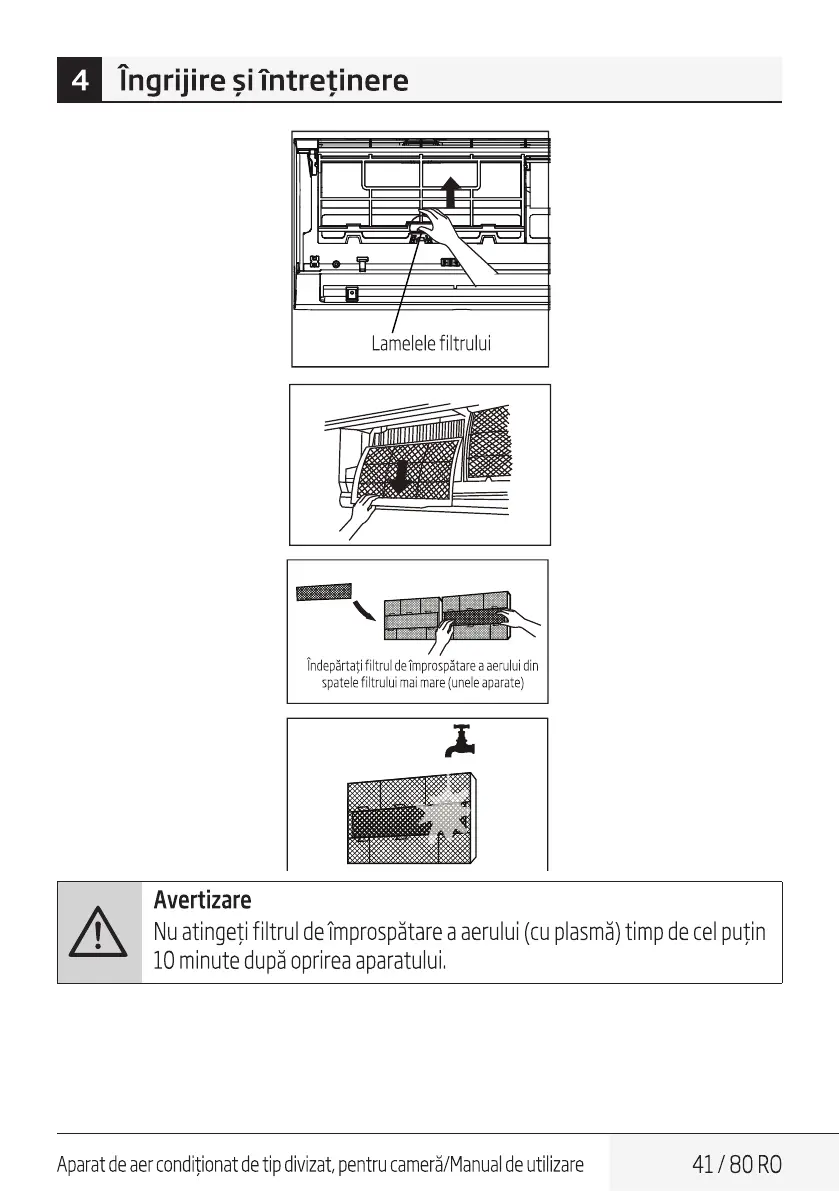 4 Îngrijire și întreținere

Lamelele filtrului

Îndepărtați filtrul de împrospătare a aerului din spatele filtrului mai mare (unele aparate)

Avertizare
Nu atingeți filtrul de împrospătare a aerului (cu plasmă) timp de cel puțin 10 minute după oprirea aparatului.

Aparat de aer condiționat de tip divizat, pentru cameră/Manual de utilizare 41 / 80 RO