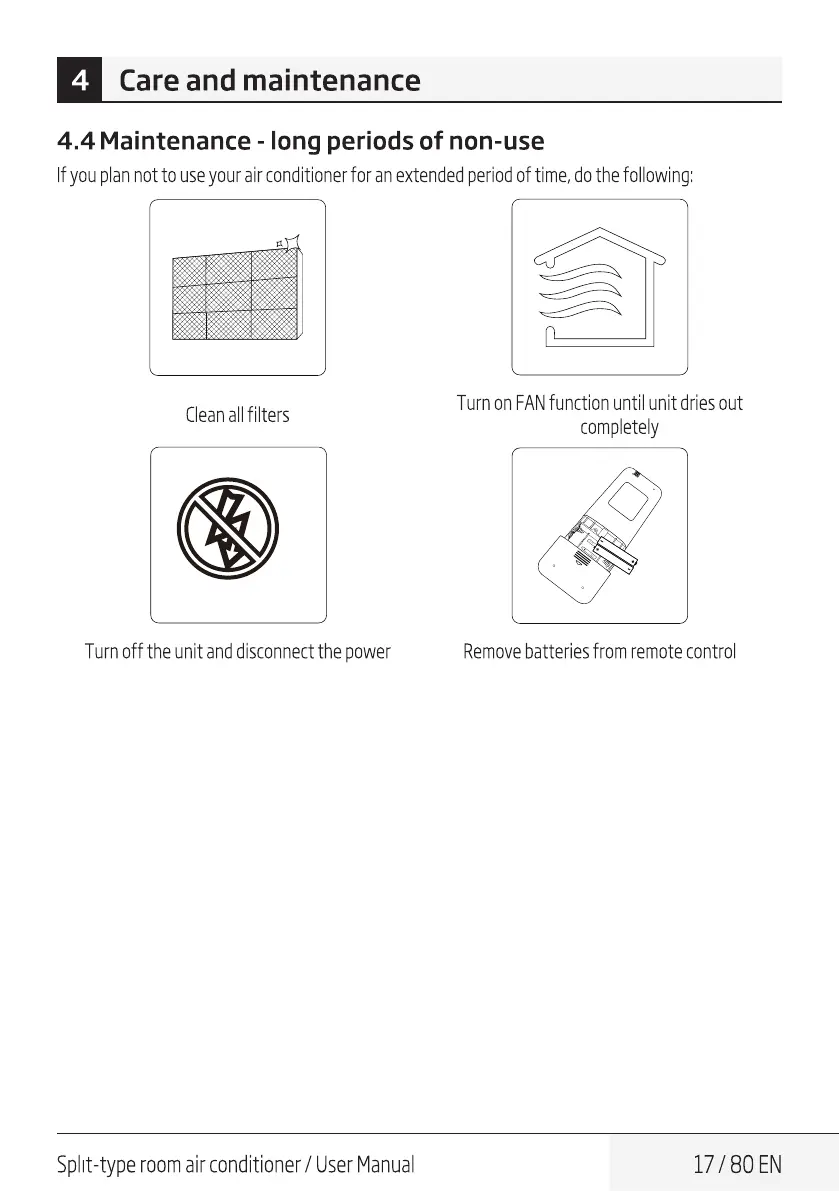 4 Care and maintenance

4.4 Maintenance - long periods of non-use

If you plan not to use your air conditioner for an extended period of time, do the following:

Clean all filters

Turn on FAN function until unit dries out completely

Turn off the unit and disconnect the power

Remove batteries from remote control

Splıt-type room air conditioner / User Manual

17 / 80 EN