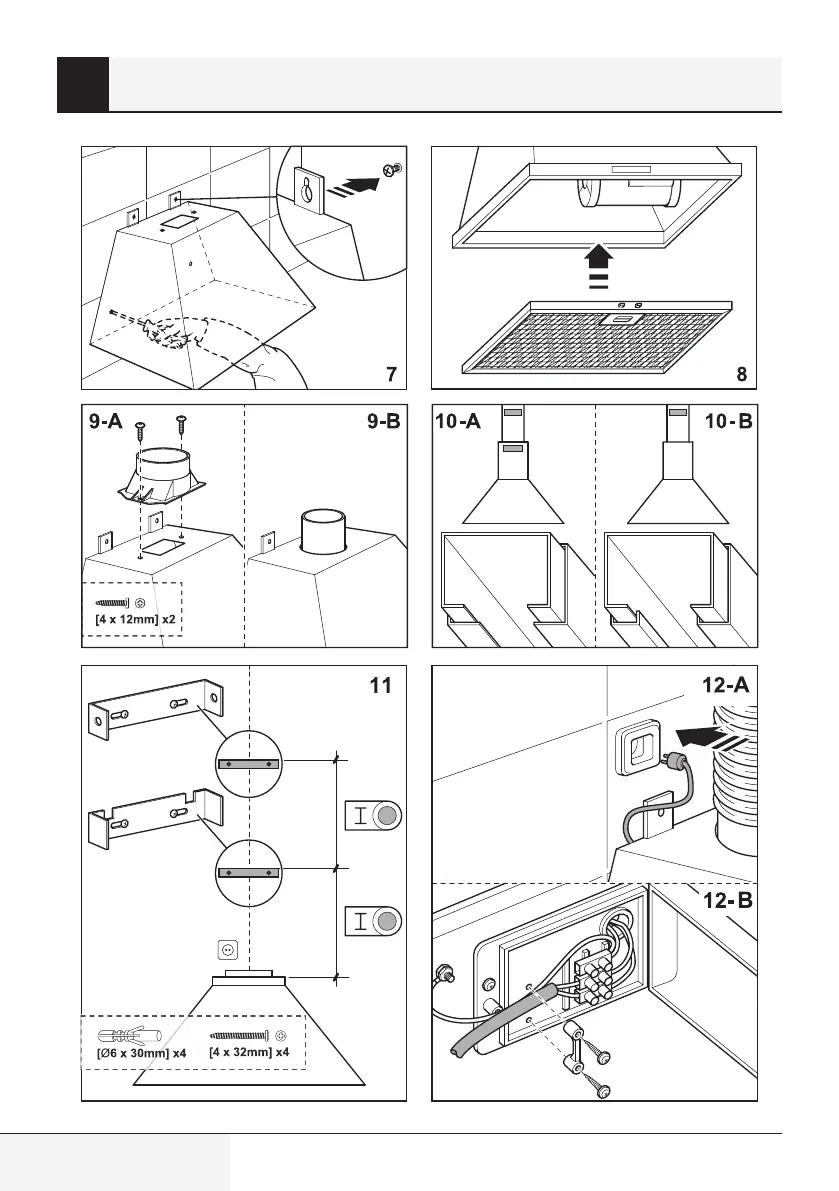 7

8

9-A

9-B

[4 x 12mm] x2

10-A

10-B

11

I

I

[Ø6 x 30mm] x4

[4 x 32mm] x4

12-A

12-B