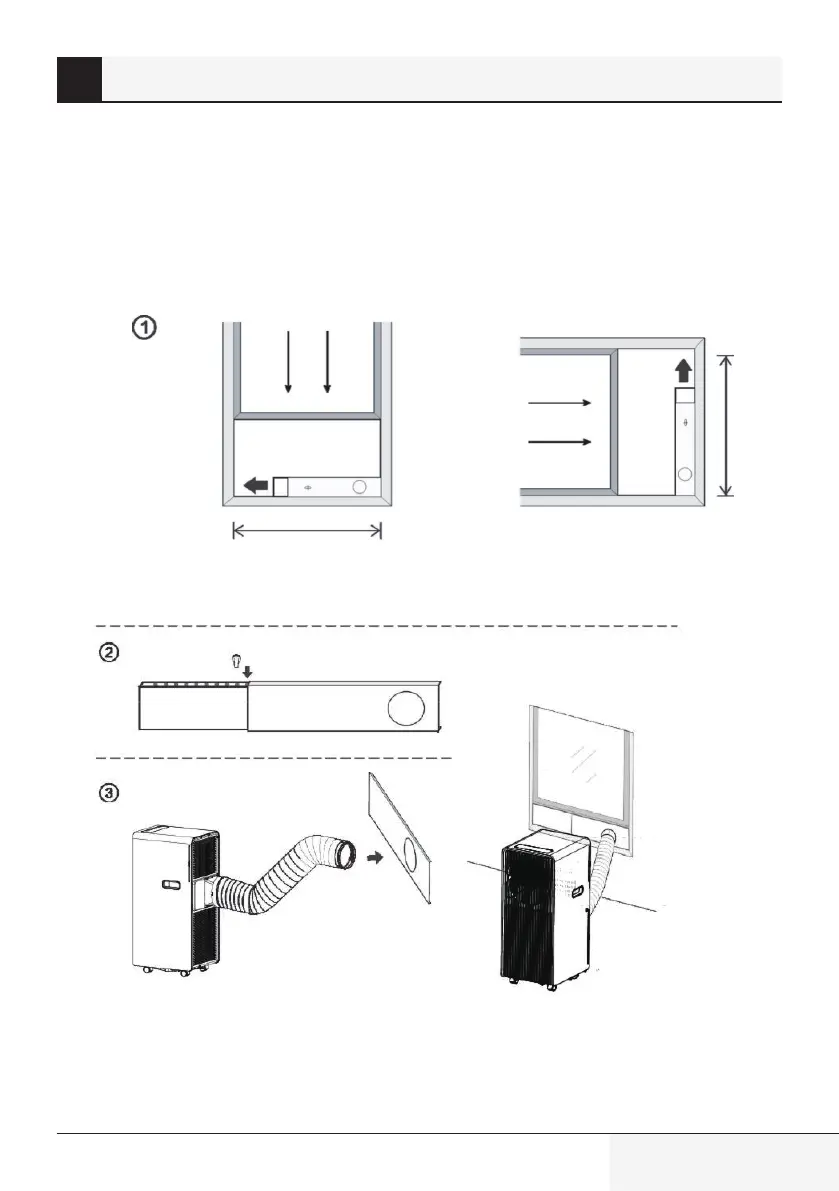 ①

②

③