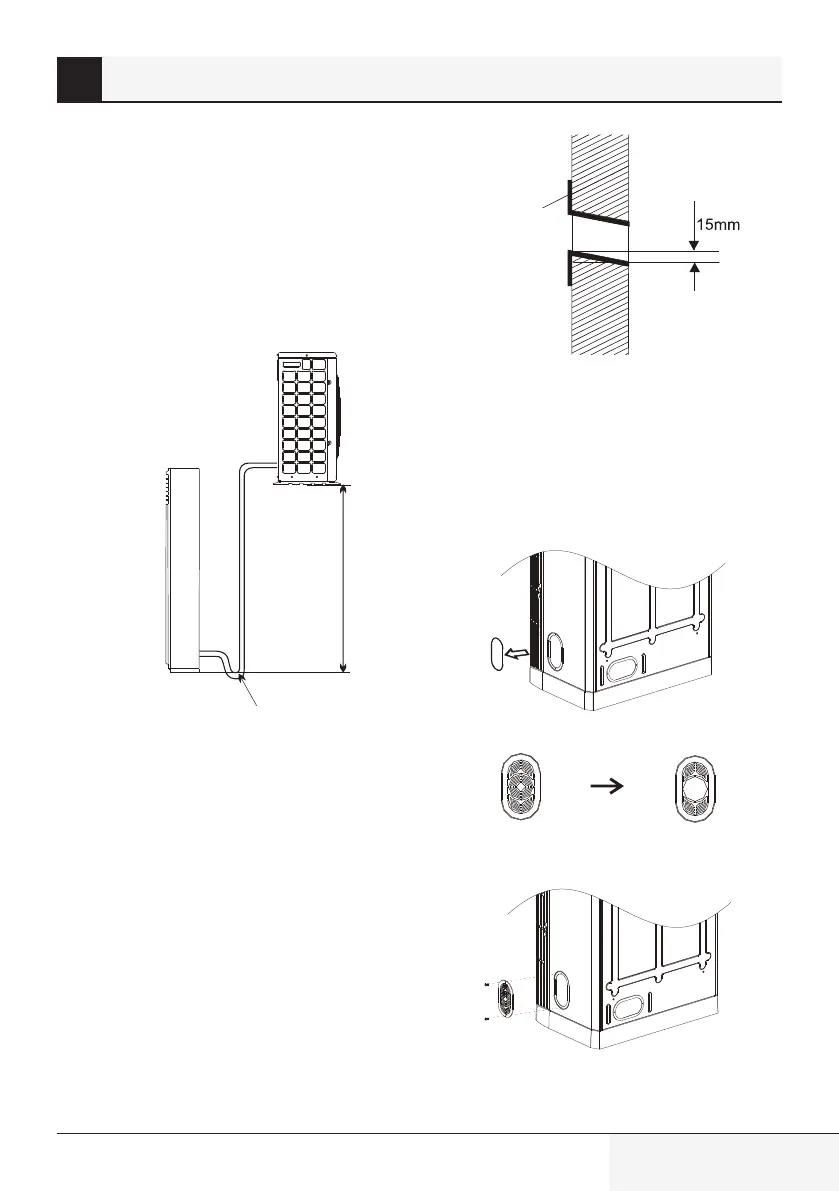 15mm