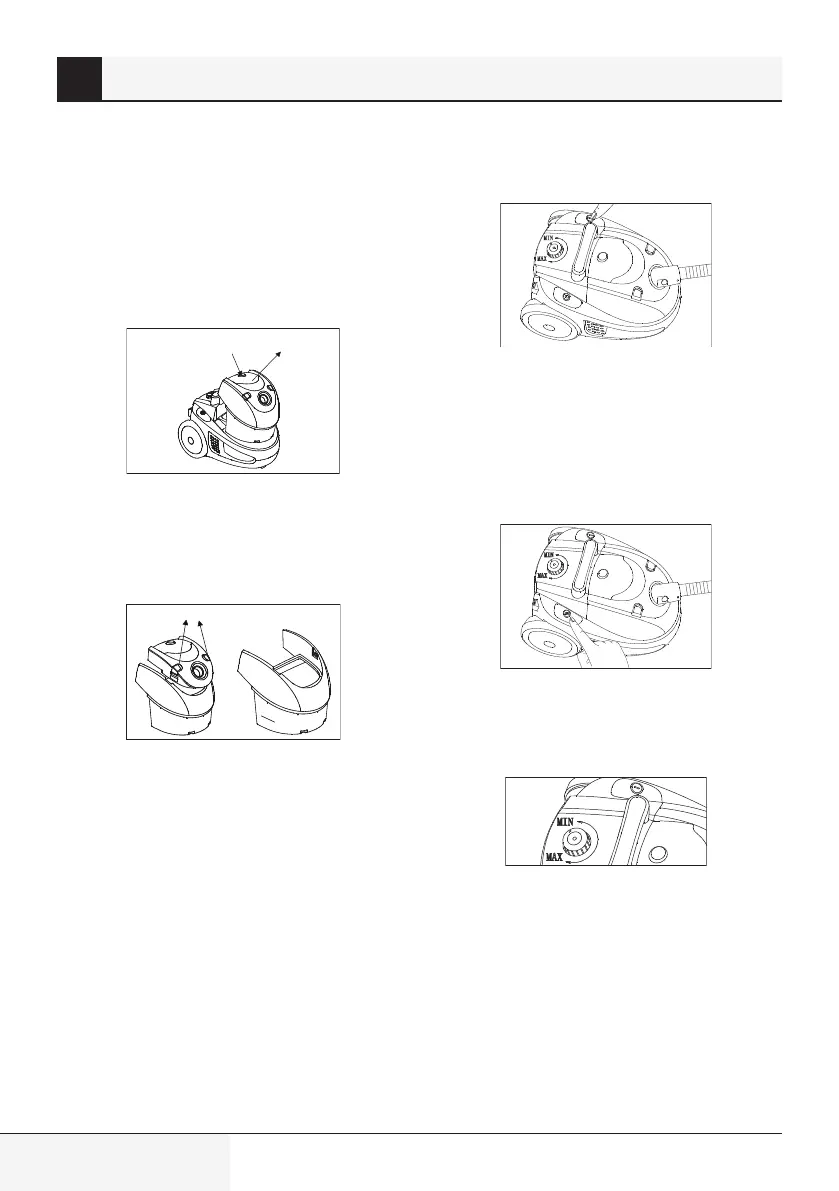 MIN
MAX

MIN
MAX

MIN
MAX