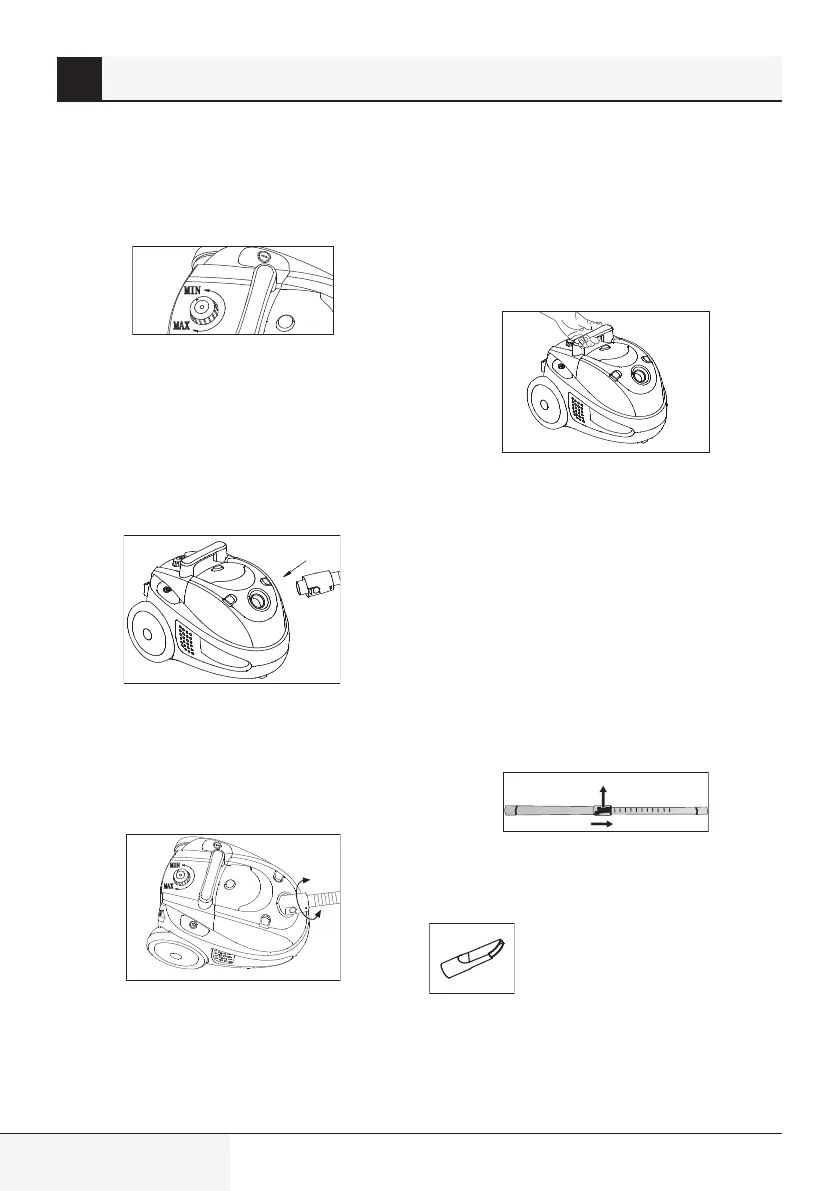 MIN
MAX

MIN
MAX