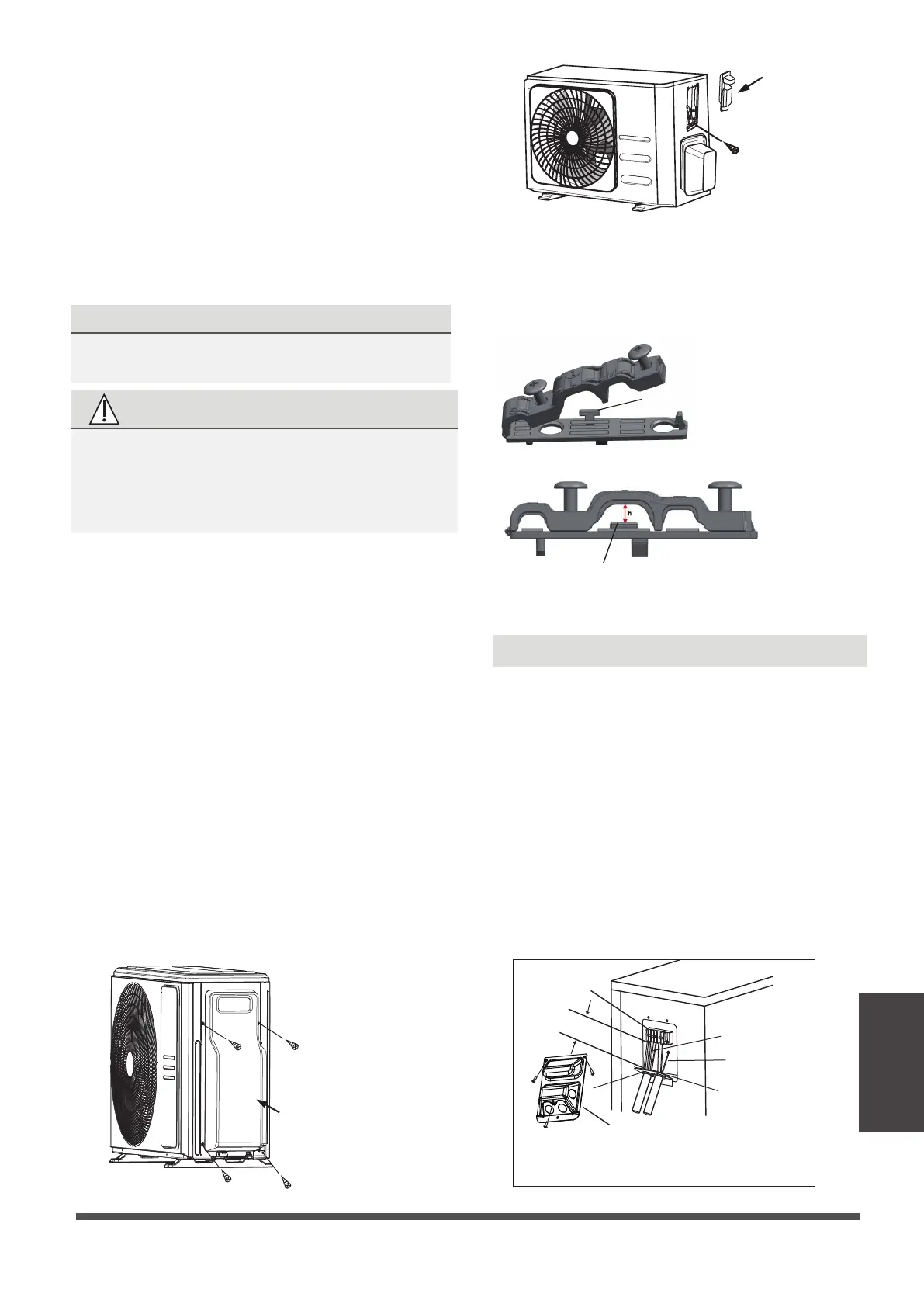 h