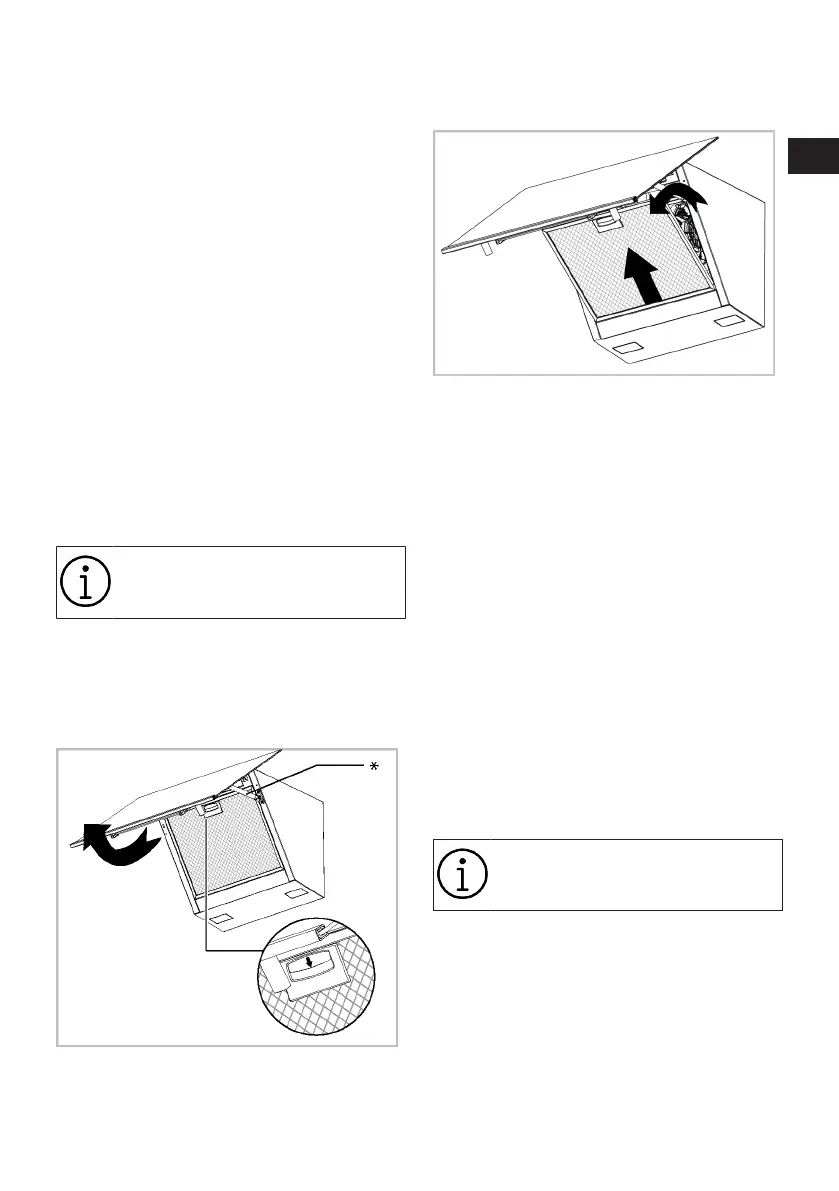 *