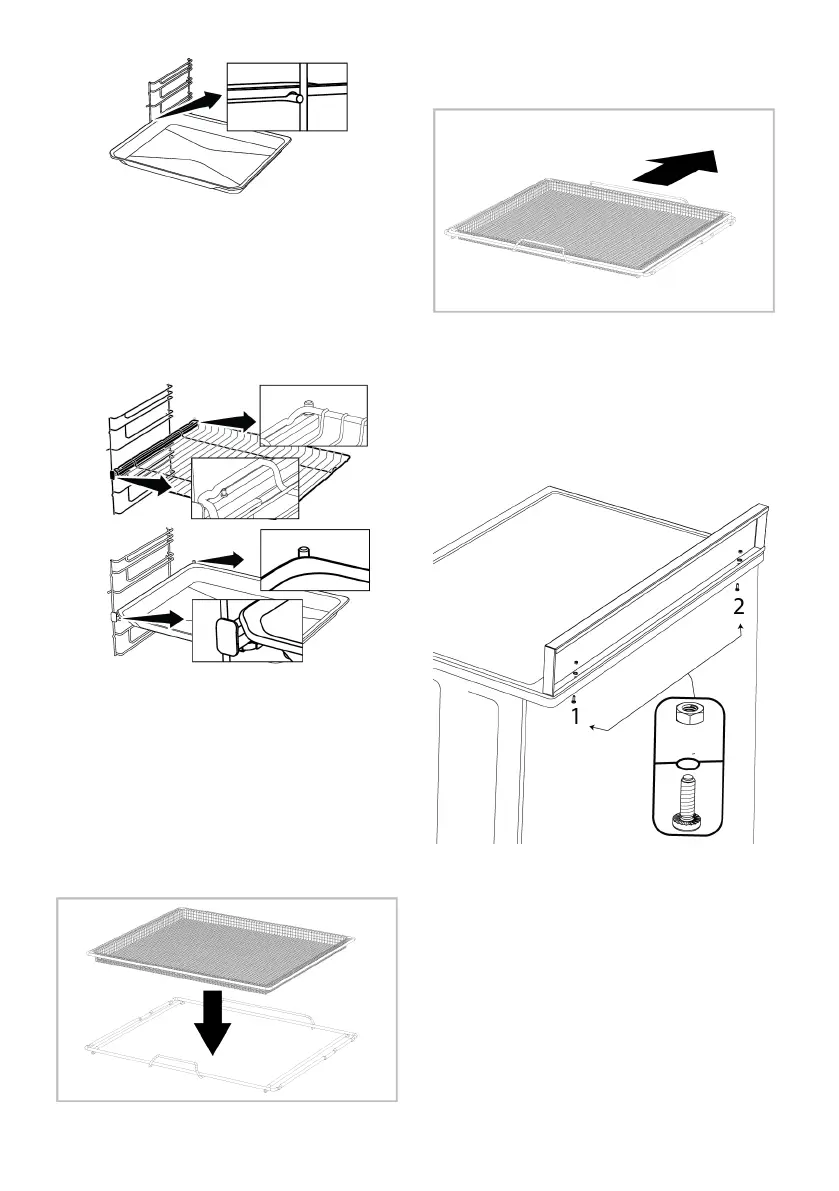 2
1