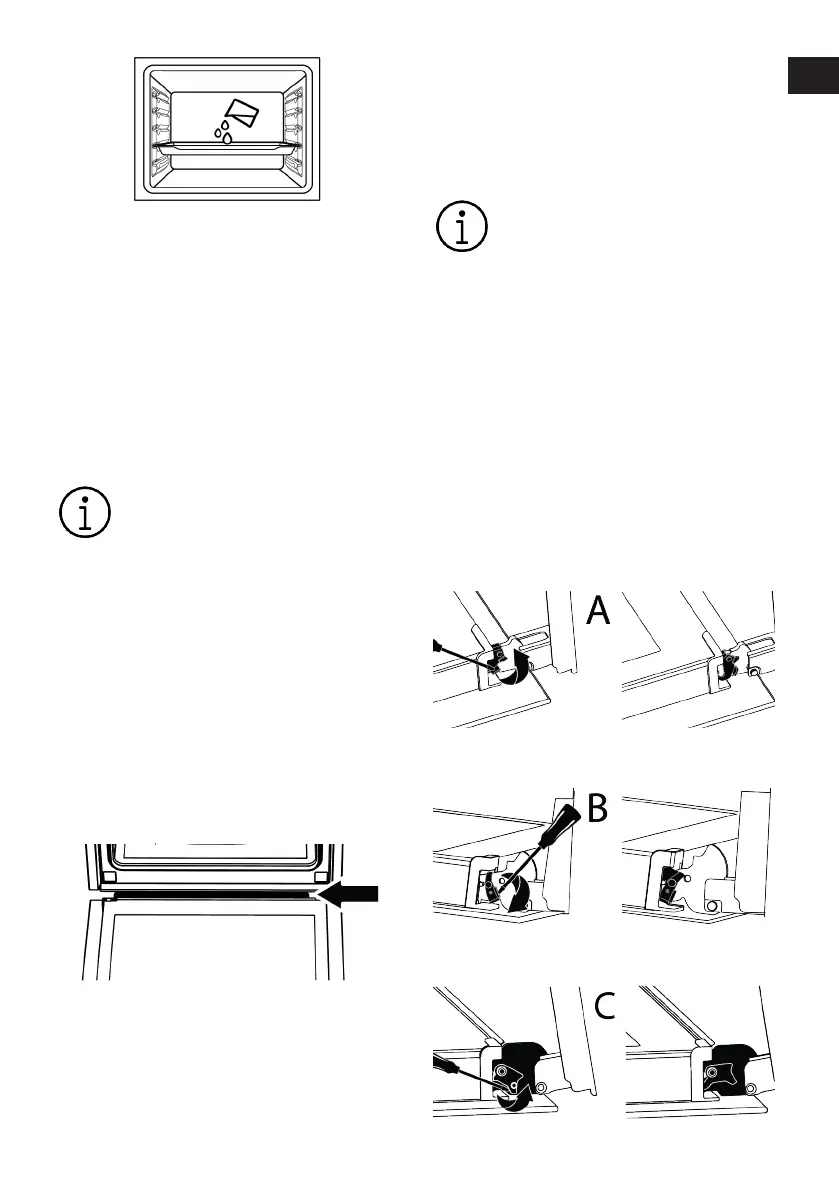 A

B

C