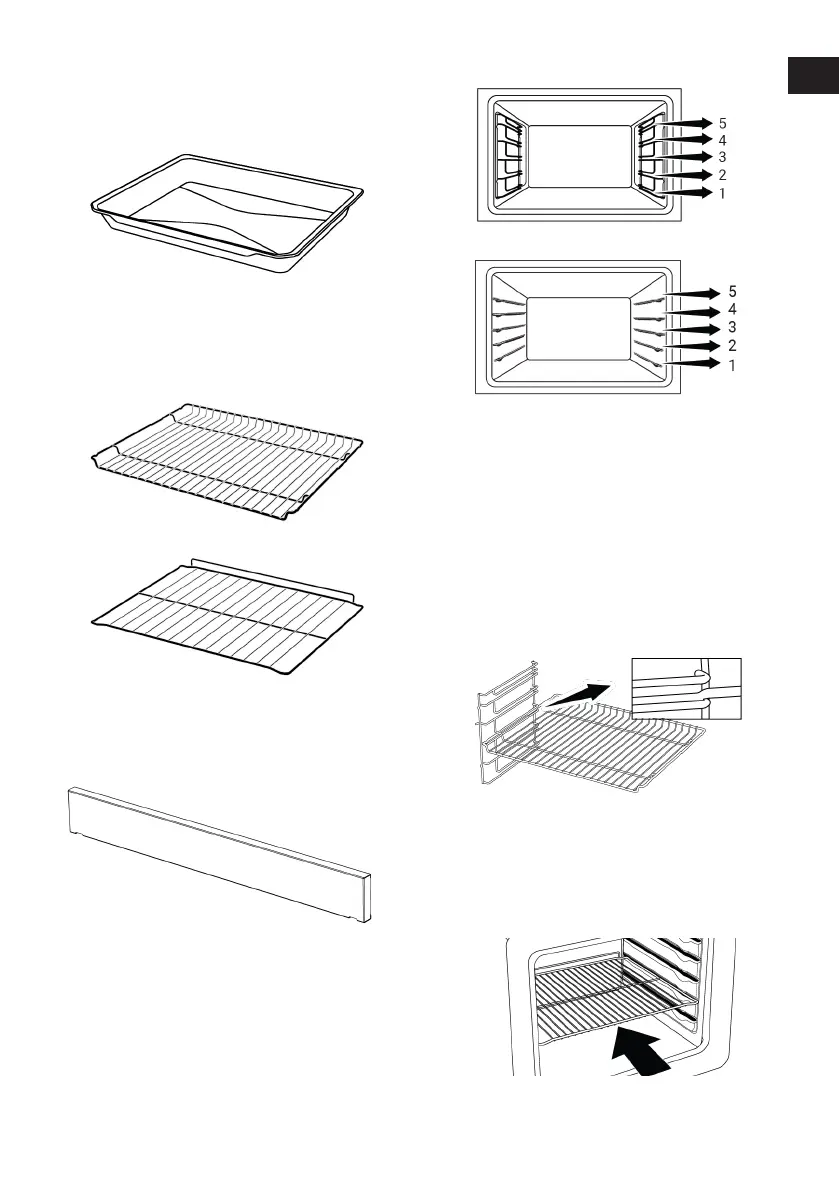 5
4
3
2
1

5
4
3
2
1