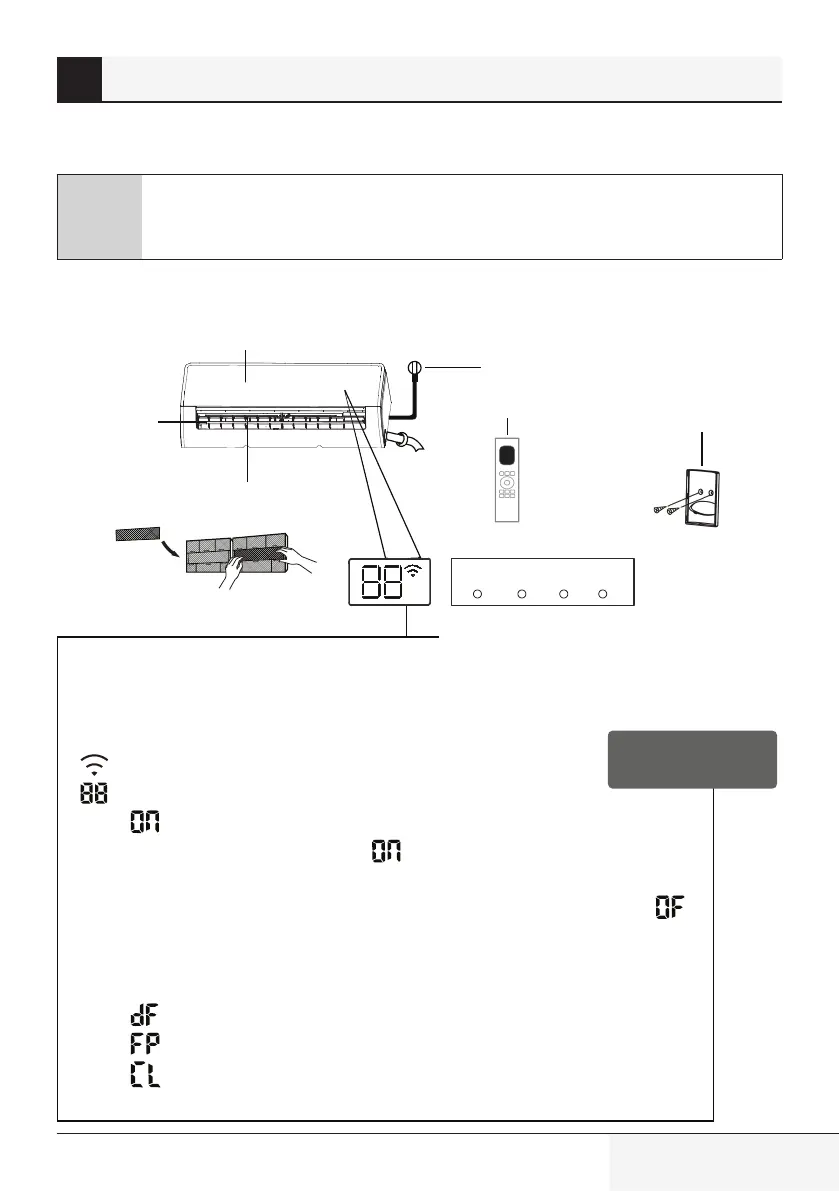 88

88
ON
ON
OF
dF
FP
CL