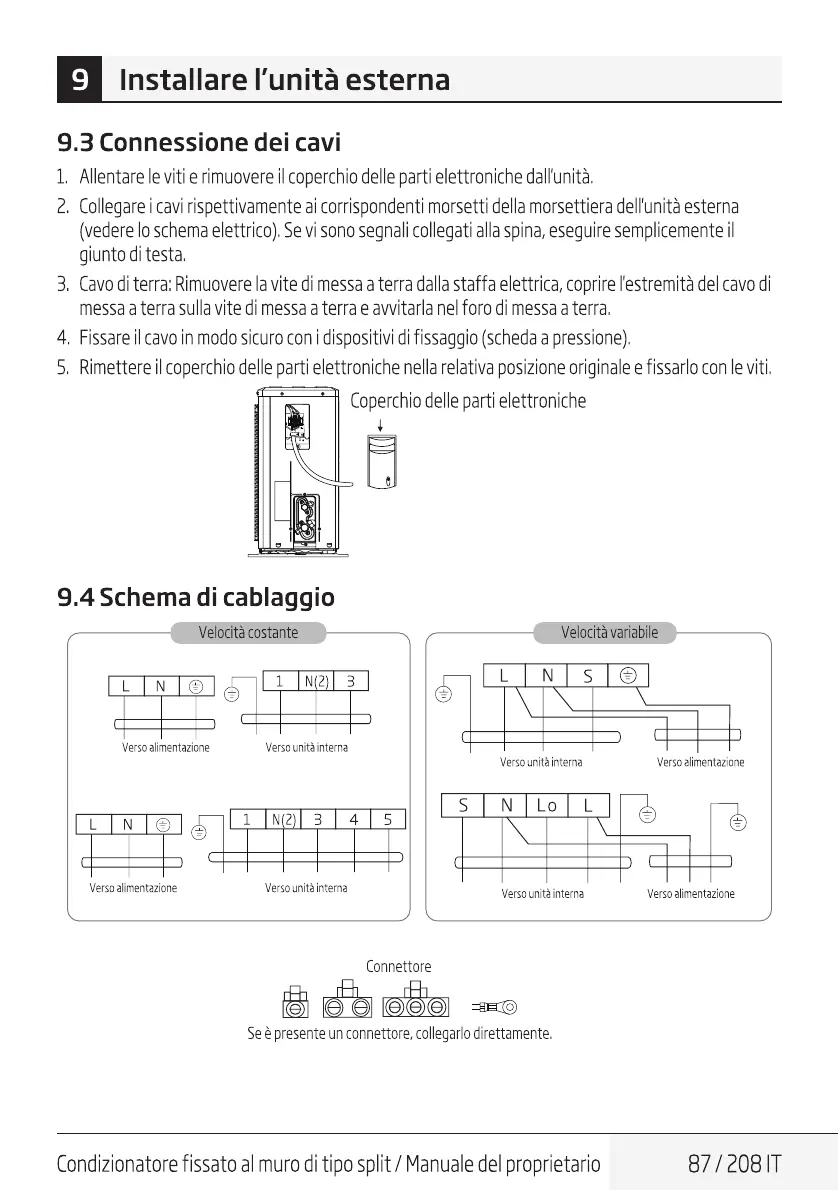 9 Installare l'unità esterna

9.3 Connessione dei cavi

1. Allentare le viti e rimuovere il coperchio delle parti elettroniche dall'unità.
2. Collegare i cavi rispettivamente ai corrispondenti morsetti della morsettiera dell'unità esterna (vedere lo schema elettrico). Se vi sono segnali collegati alla spina, eseguire semplicemente il giunto di testa.
3. Cavo di terra: Rimuovere la vite di messa a terra dalla staffa elettrica, coprire l'estremità del cavo di messa a terra sulla vite di messa a terra e avvitarla nel foro di messa a terra.
4. Fissare il cavo in modo sicuro con i dispositivi di fissaggio (scheda a pressione).
5. Rimettere il coperchio delle parti elettroniche nella relativa posizione originale e fissarlo con le viti.

Coperchio delle parti elettroniche

9.4 Schema di cablaggio

Velocità costante

L N

1 N(2) 3

Verso alimentazione

Verso unità interna

L N

1 N(2) 3 4 5

Verso alimentazione

Verso unità interna

Velocità variabile

L N S

Verso unità interna

Verso alimentazione

S N Lo L

Verso unità interna

Verso alimentazione

Connettore

Se è presente un connettore, collegarlo direttamente.

Condizionatore fissato al muro di tipo split / Manuale del proprietario 87 / 208 IT