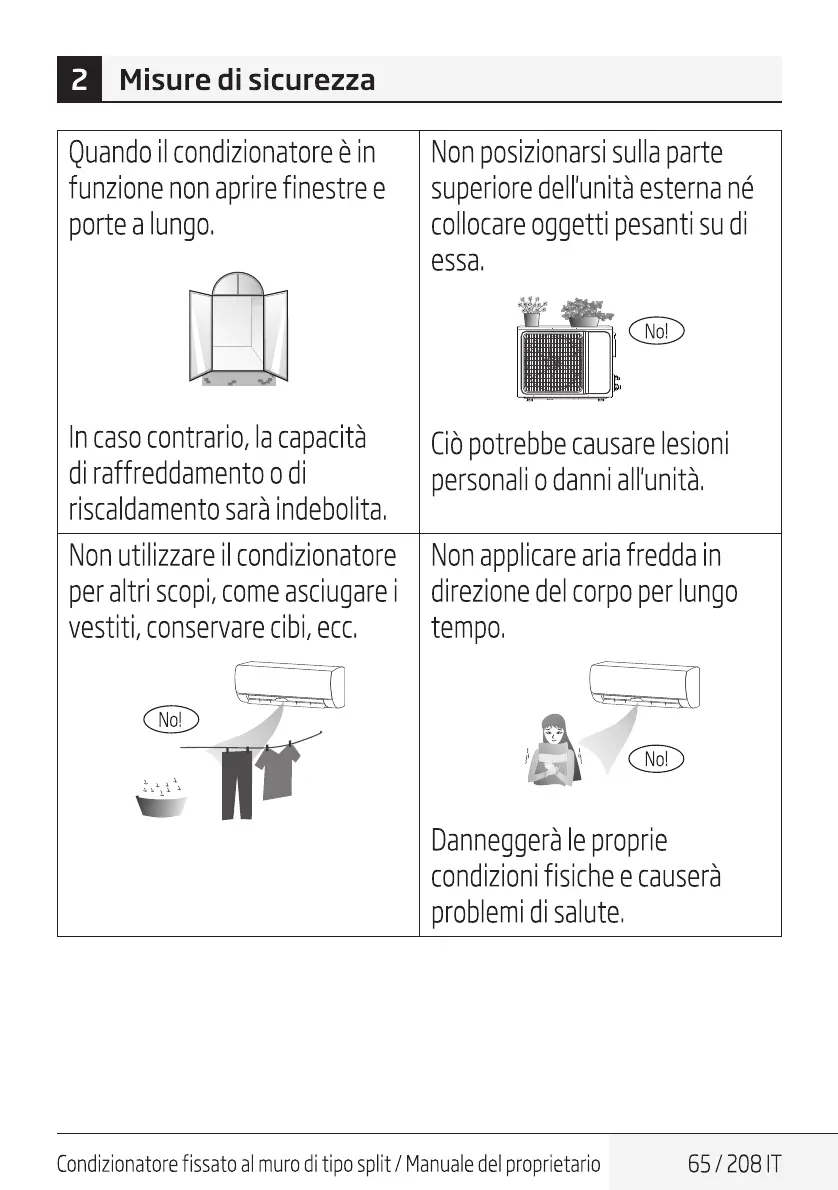 2 Misure di sicurezza

| Quando il condizionatore è in funzione non aprire finestre e porte a lungo. In caso contrario, la capacità di raffreddamento o di riscaldamento sarà indebolita. | Non posizionarsi sulla parte superiore dell'unità esterna né collocare oggetti pesanti su di essa. No! Ciò potrebbe causare lesioni personali o danni all'unità. |
|---|---|
| Non utilizzare il condizionatore per altri scopi, come asciugare i vestiti, conservare cibi, ecc. No! | Non applicare aria fredda in direzione del corpo per lungo tempo. No! Danneggerà le proprie condizioni fisiche e causerà problemi di salute. |

Condizionatore fissato al muro di tipo split / Manuale del proprietario 65 / 208 IT